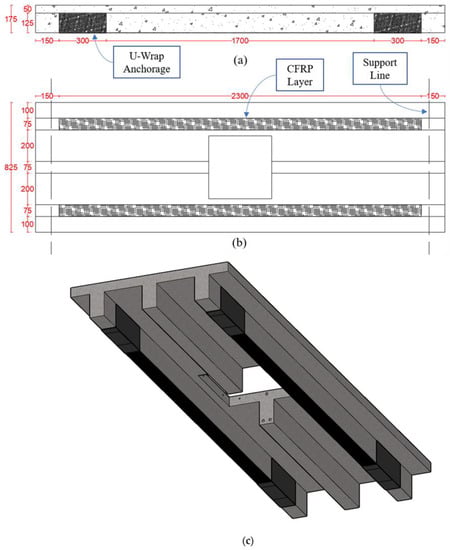 175
50
125
150
300
1700
300
150
U-Wrap Anchorage
(a)
CFRP Layer
Support Line
150
2300
150
825
100
75
200
75
200
75
100
(b)
(c)