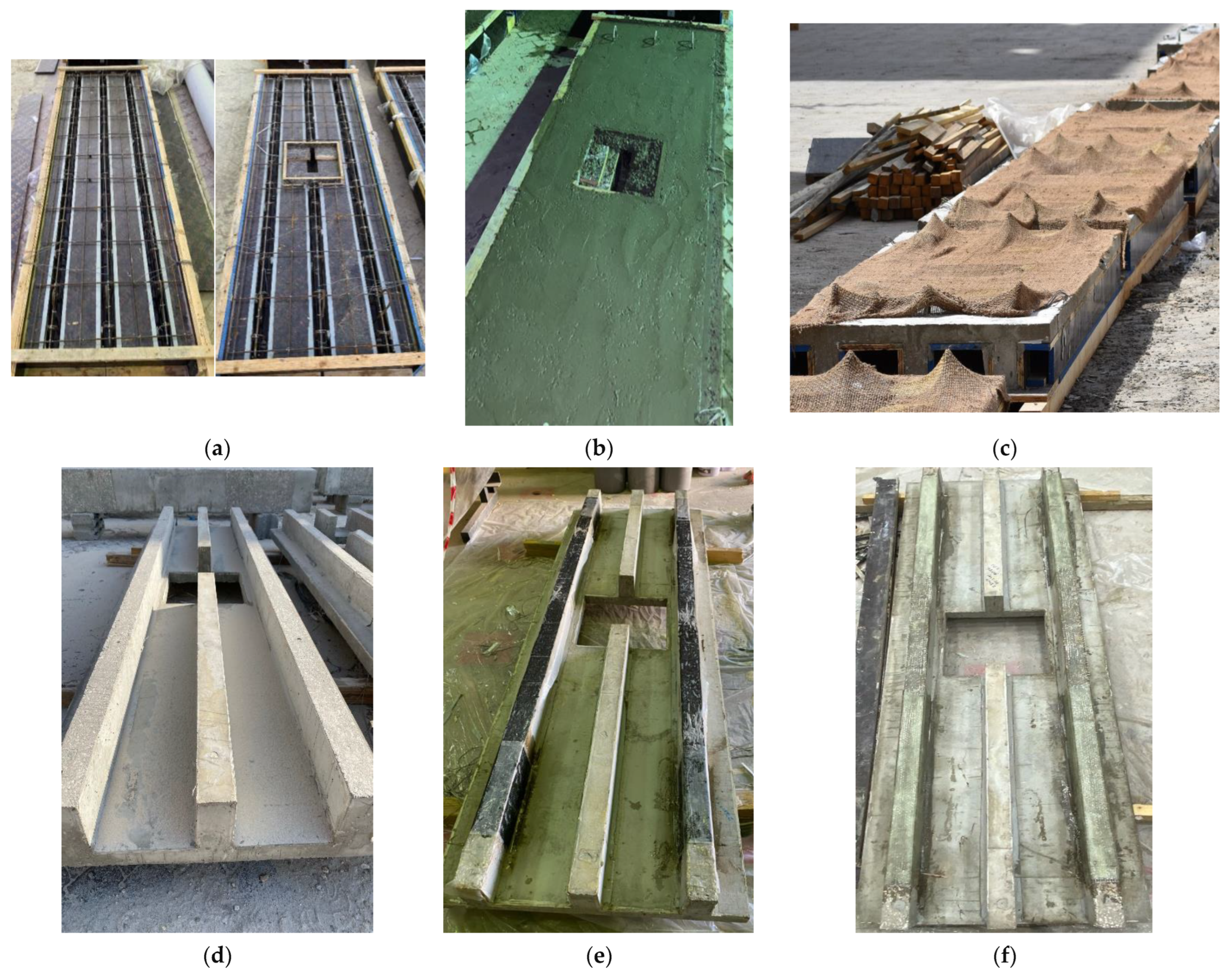 (a)

(b)

(c)

(d)

(e)

(f)