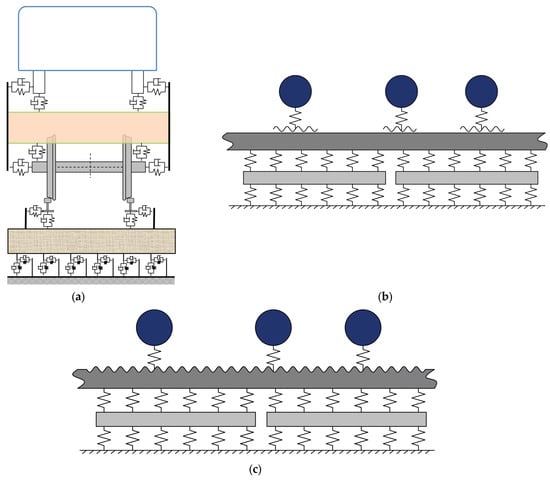 (a)

(b)

(c)