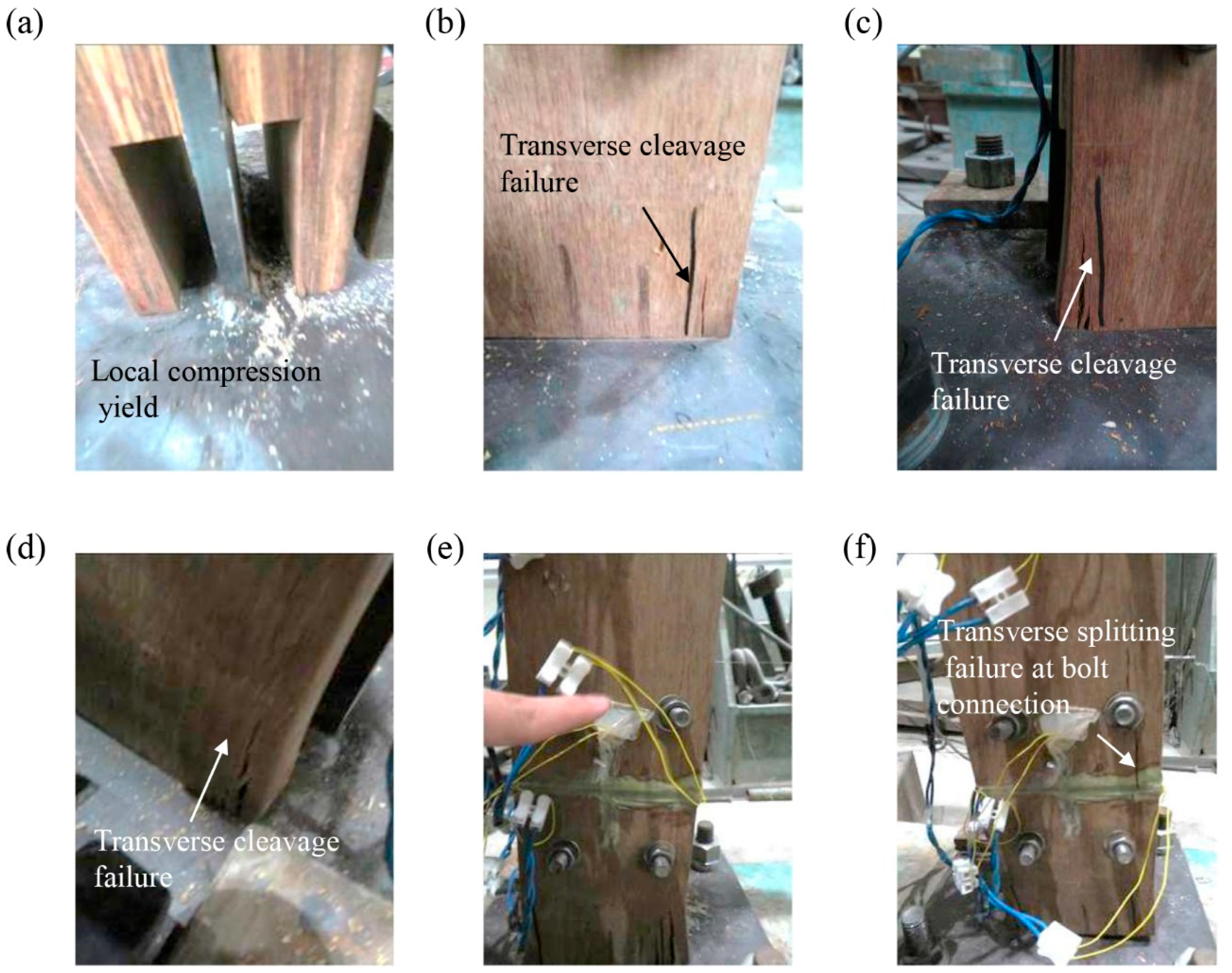 (a)

Local compression yield

(b)

Transverse cleavage failure

(c)

Transverse cleavage failure

(d)

Transverse cleavage failure

(e)

(f)

Transverse splitting failure at bolt connection