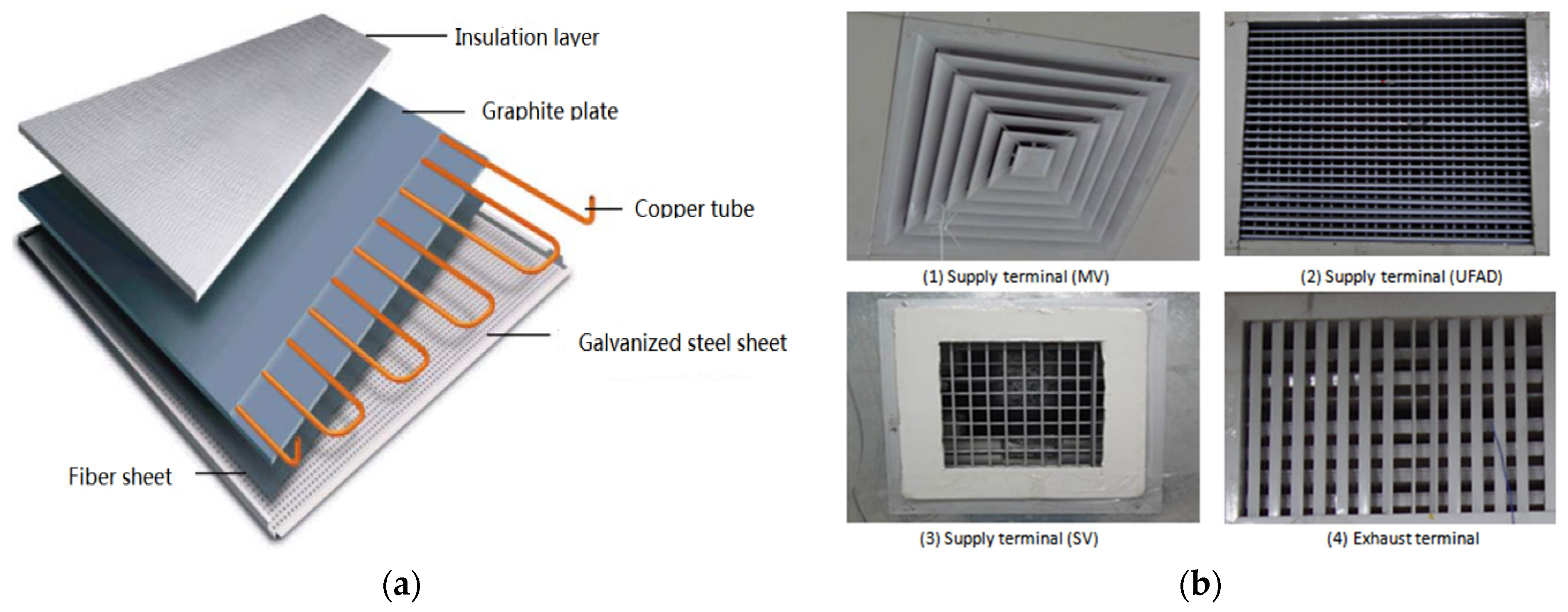 Insulation layer
Graphite plate
Copper tube
Galvanized steel sheet
Fiber sheet

(a)

(1) Supply terminal (MV)
(2) Supply terminal (UFAD)
(3) Supply terminal (SV)
(4) Exhaust terminal

(b)