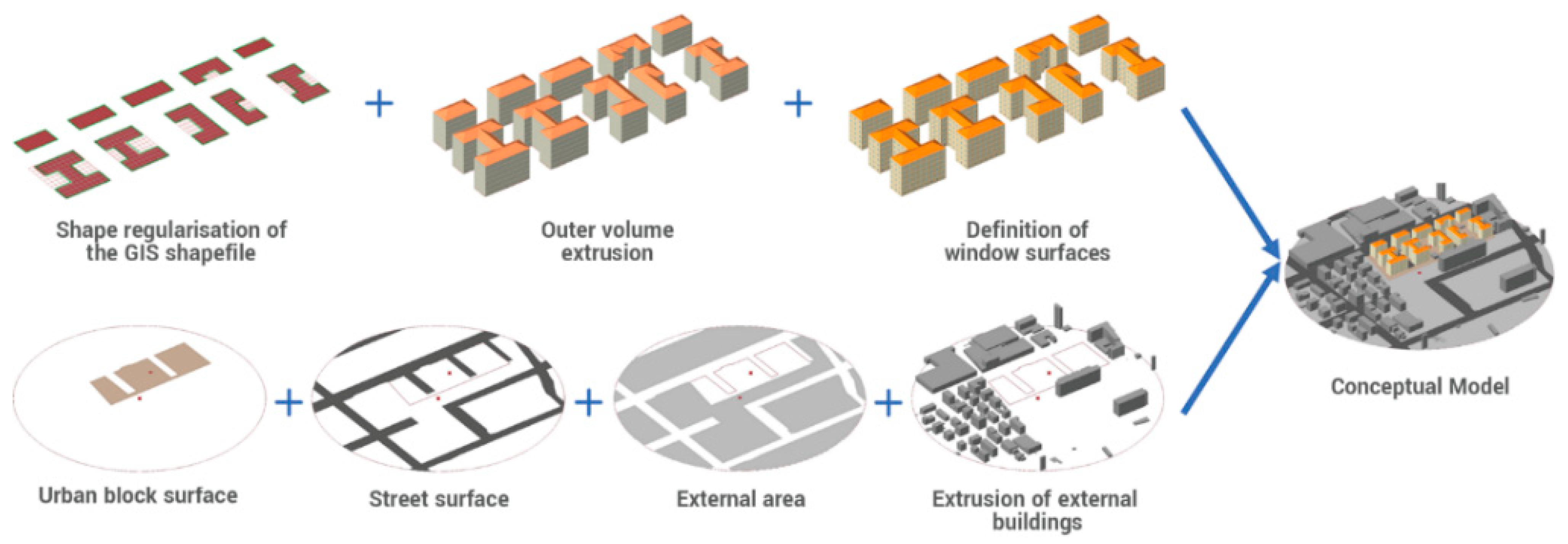 Shape regularisation of the GIS shapefile

+

Outer volume extrusion

+

Definition of window surfaces

Urban block surface

+

Street surface

+

External area

+

Extrusion of external buildings

Conceptual Model