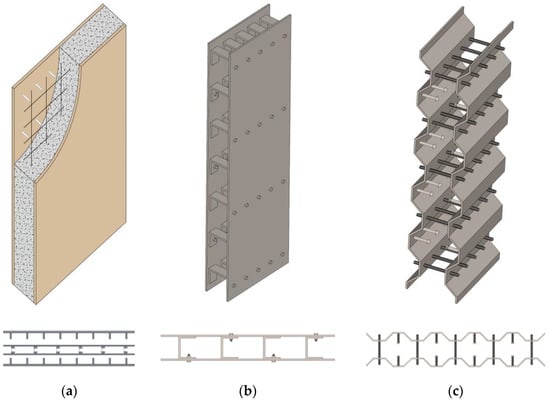 (a)

(b)

(c)