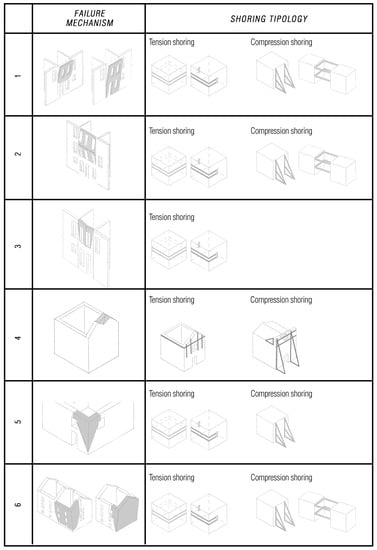 |   | FAILURE MECHANISM | SHORING TIPOLOGY |
|---|---|---|
| 1 |   | Tension shoring Compression shoring |
| 2 |   | Tension shoring Compression shoring |
| 3 |   | Tension shoring |
| 4 |   | Tension shoring Compression shoring |
| 5 |   | Tension shoring Compression shoring |
| 6 |   | Tension shoring Compression shoring |