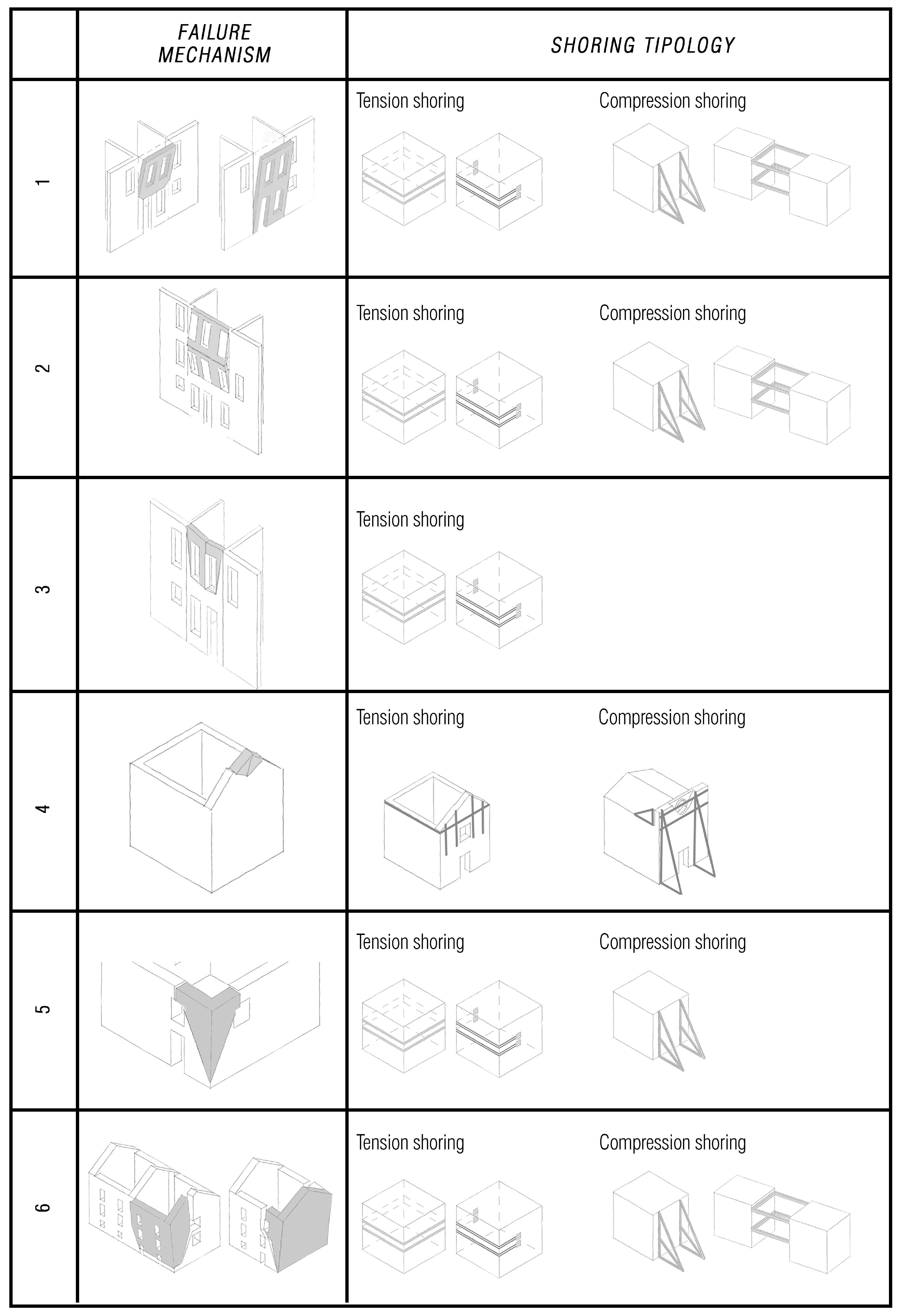 |  | FAILURE MECHANISM | SHORING TIPOLOGY |
|---|---|---|
| 1 |  | Tension shoring Compression shoring |
| 2 |  | Tension shoring Compression shoring |
| 3 |  | Tension shoring |
| 4 |  | Tension shoring Compression shoring |
| 5 |  | Tension shoring Compression shoring |
| 6 |  | Tension shoring Compression shoring |