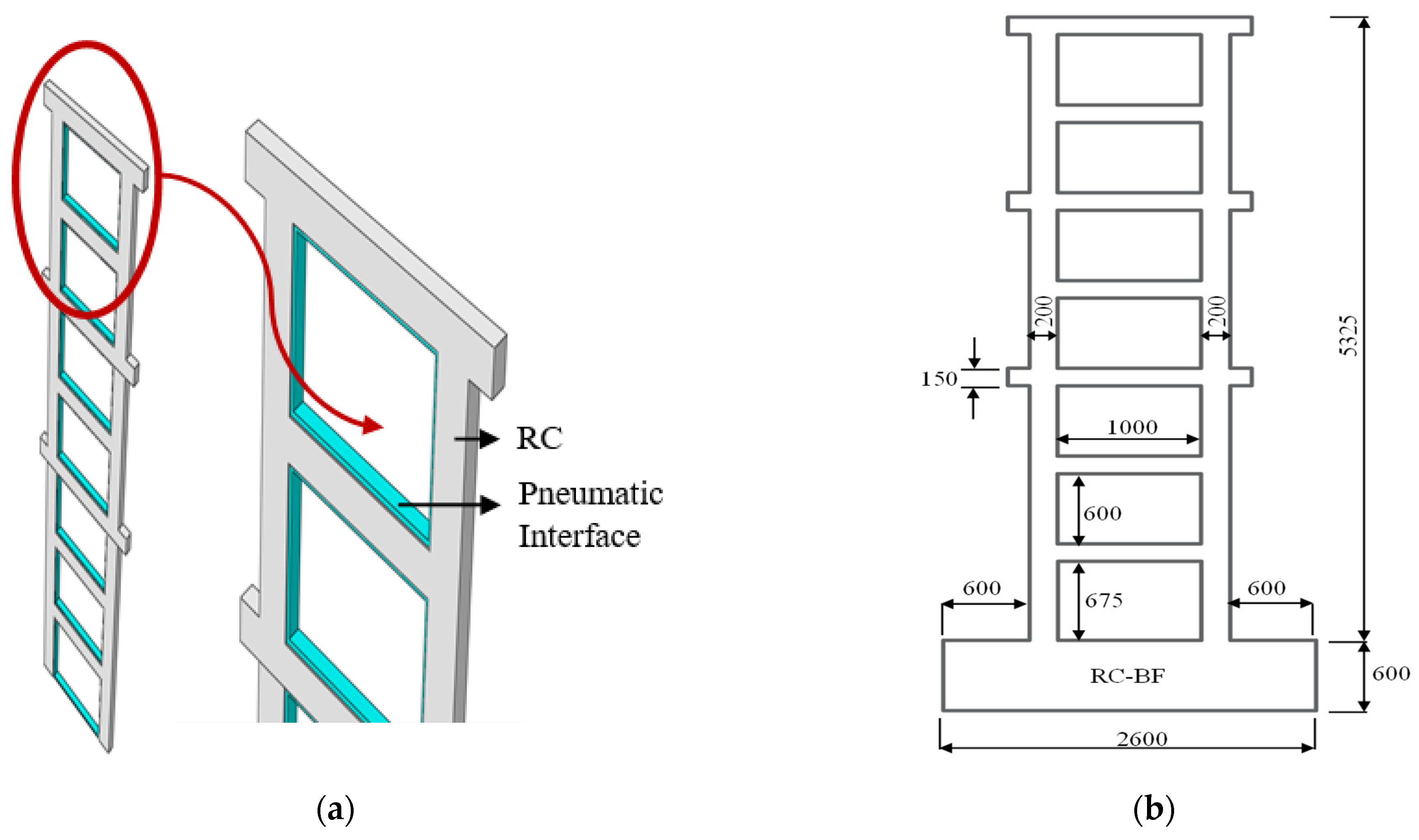 RC

Pneumatic Interface

(a)

200

200

5325

150

1000

600

600

675

600

RC-BF

600

2600

(b)