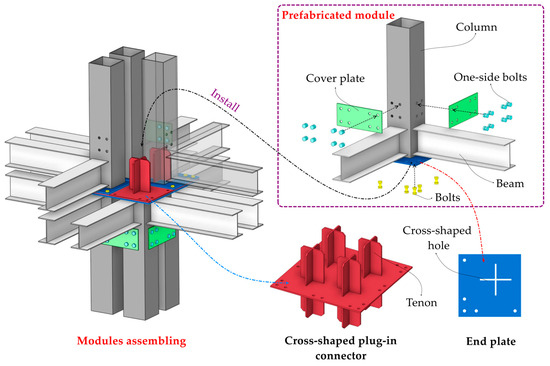 Prefabricated module

Column

Cover plate

One-side bolts

Install

Beam

Bolts

Cross-shaped hole

Tenon

Modules assembling

Cross-shaped plug-in connector

End plate