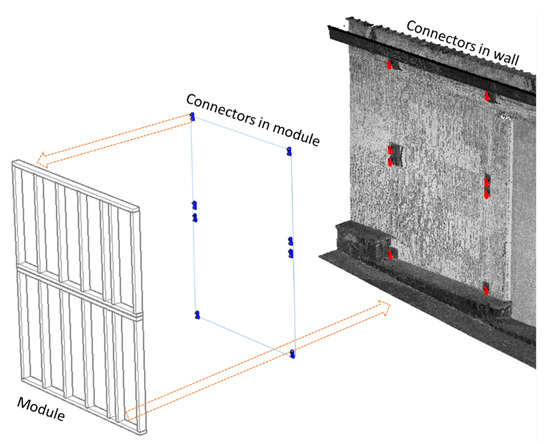 Connectors in wall

Connectors in module

Module