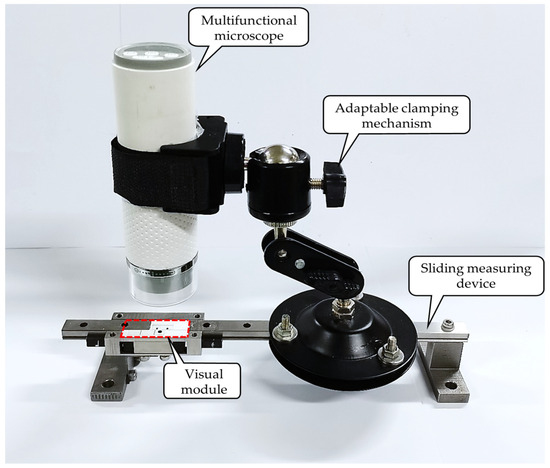 Multifunctional microscope

Adaptable clamping mechanism

Sliding measuring device

Visual module