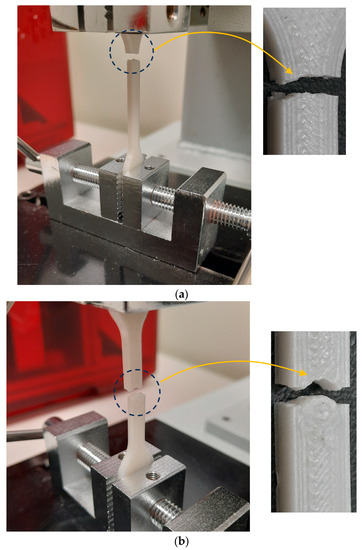 (a)

(b)