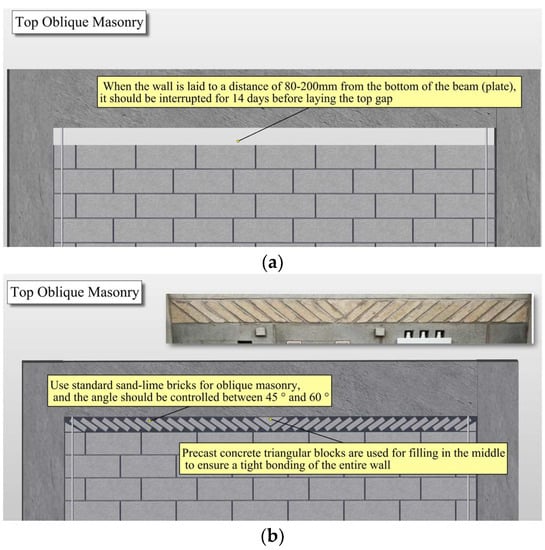 Top Oblique Masonry

When the wall is laid to a distance of 80-200mm from the bottom of the beam (plate), it should be interrupted for 14 days before laying the top gap

(a)

Top Oblique Masonry

Use standard sand-lime bricks for oblique masonry, and the angle should be controlled between 45 ° and 60 °

Precast concrete triangular blocks are used for filling in the middle to ensure a tight bonding of the entire wall

(b)