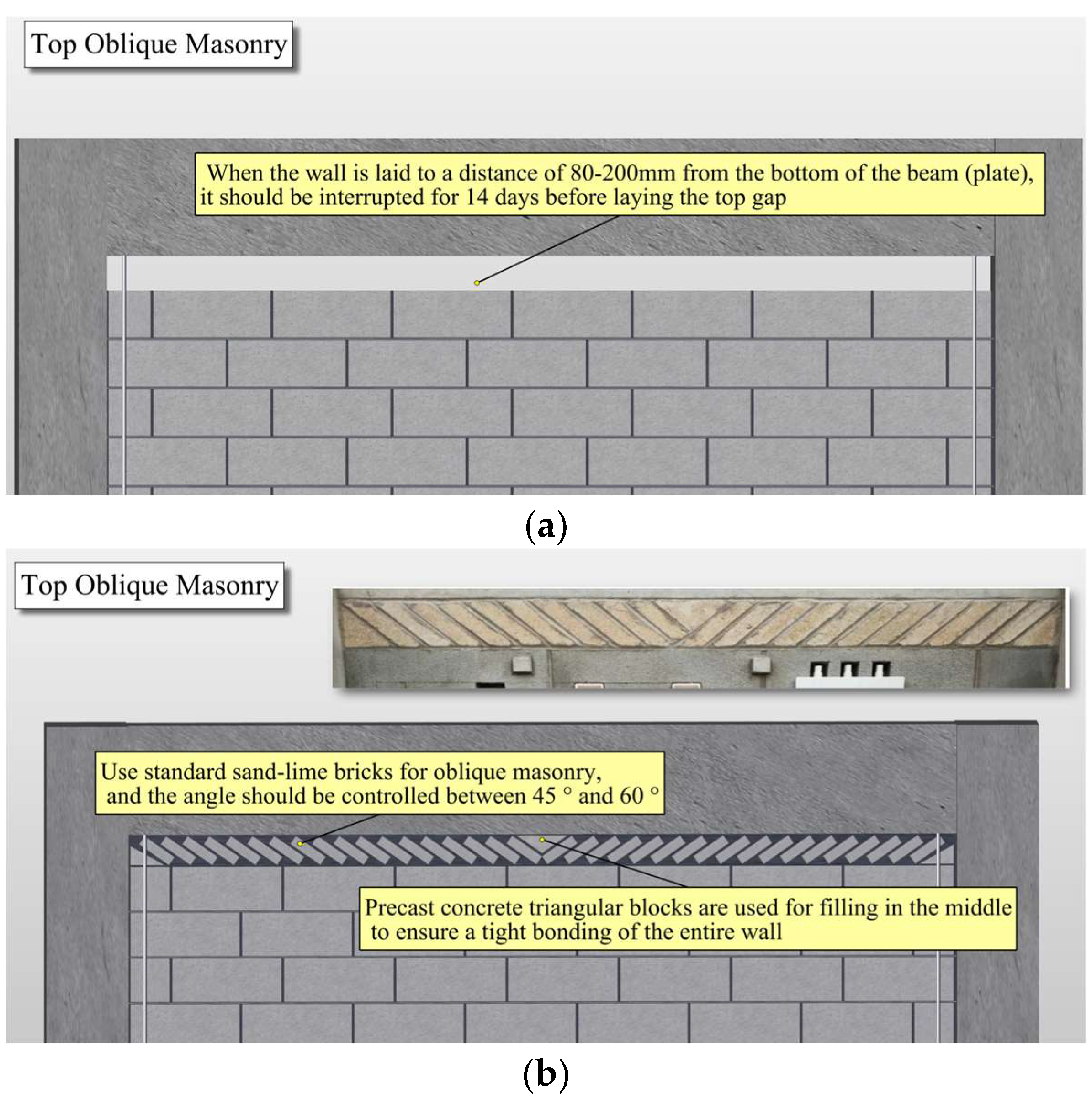 Top Oblique Masonry

When the wall is laid to a distance of 80-200mm from the bottom of the beam (plate), it should be interrupted for 14 days before laying the top gap

(a)

Top Oblique Masonry

Use standard sand-lime bricks for oblique masonry, and the angle should be controlled between 45 ° and 60 °

Precast concrete triangular blocks are used for filling in the middle to ensure a tight bonding of the entire wall

(b)