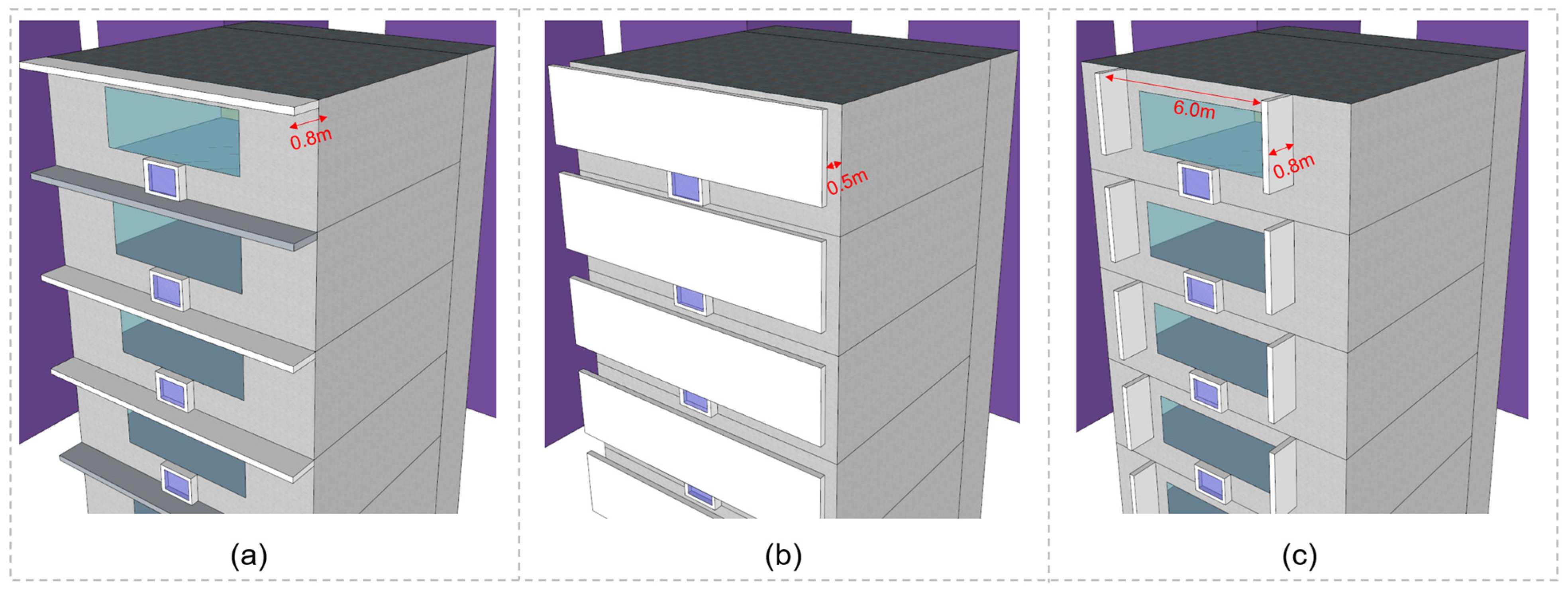 0.8m

(a)

0.5m

(b)

6.0m

0.8m

(c)