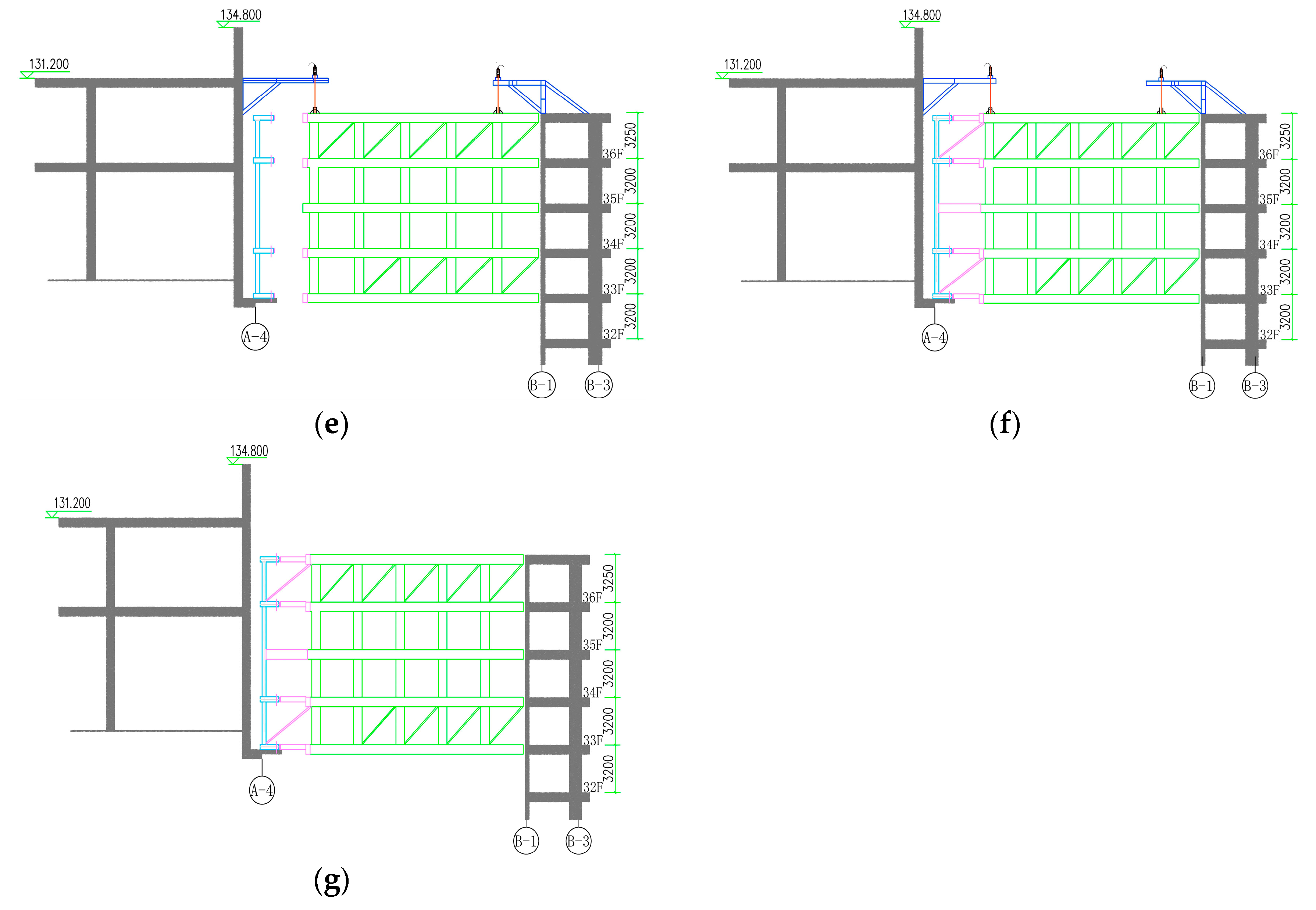 134.800

131.200

3250
36F
3200
35F
3200
34F
3200
33F
3200
32F

A-4

B-1 B-3

(e)

134.800

131.200

3250
36F
3200
35F
3200
34F
3200
33F
3200
32F

A-4

B-1 B-3

(f)

134.800

131.200

3250
36F
3200
35F
3200
34F
3200
33F
3200
32F

A-4

B-1 B-3

(g)