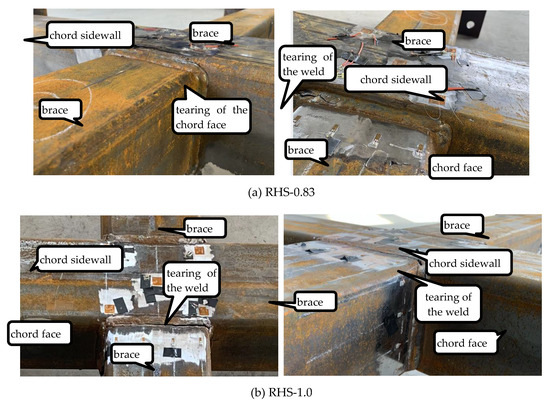 chord sidewall

brace

brace

tearing of the chord face

brace

tearing of the weld

chord sidewall

brace

chord face

(a) RHS-0.83

brace

chord sidewall

tearing of the weld

chord face

brace

brace

chord sidewall

brace

tearing of the weld

chord face

(b) RHS-1.0