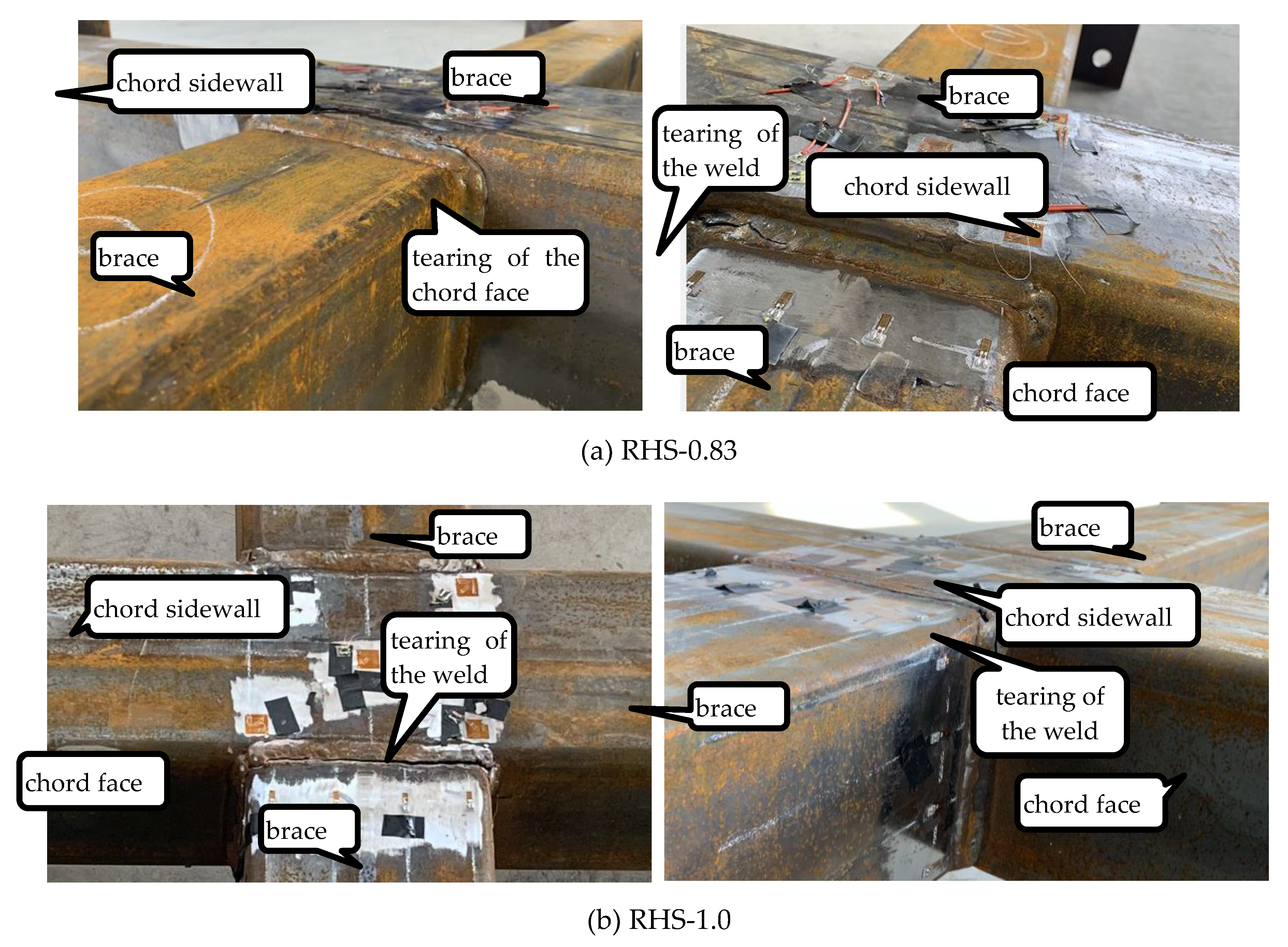 chord sidewall

brace

brace

tearing of the chord face

brace

tearing of the weld

chord sidewall

brace

chord face

(a) RHS-0.83

brace

chord sidewall

tearing of the weld

chord face

brace

brace

chord sidewall

brace

tearing of the weld

chord face

(b) RHS-1.0