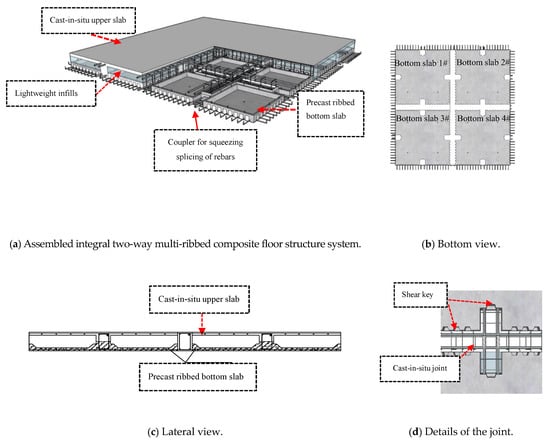 Cast-in-situ upper slab

Lightweight infills

Precast ribbed bottom slab

Coupler for squeezing splicing of rebars

Bottom slab 1#

Bottom slab 2#

Bottom slab 3#

Bottom slab 4#

(a) Assembled integral two-way multi-ribbed composite floor structure system.

(b) Bottom view.

Cast-in-situ upper slab

Precast ribbed bottom slab

Shear key

Cast-in-situ joint

(c) Lateral view.

(d) Details of the joint.