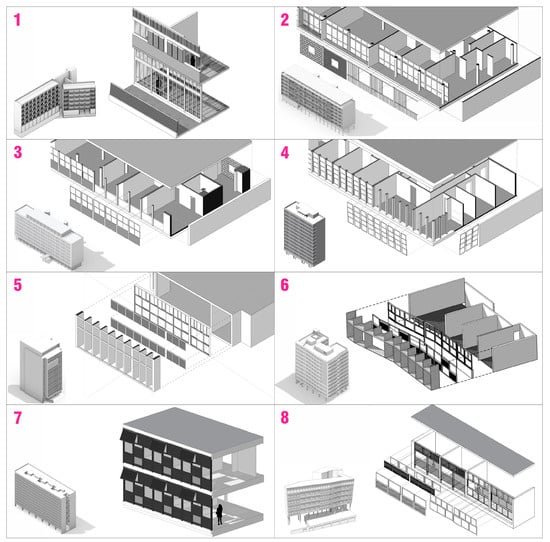 1

2

3

4

5

6

7

8