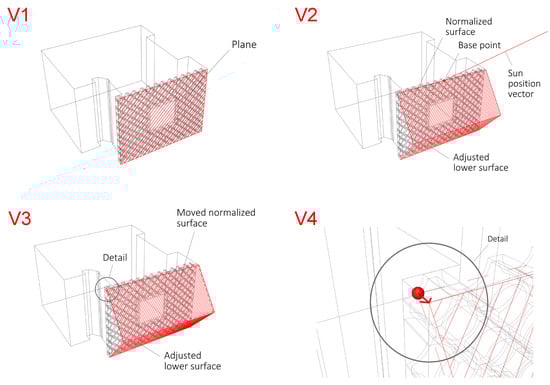 V1

Plane

V2

Normalized surface

Base point

Sun position vector

Adjusted lower surface

V3

Moved normalized surface

Detail

Adjusted lower surface

V4

Detail