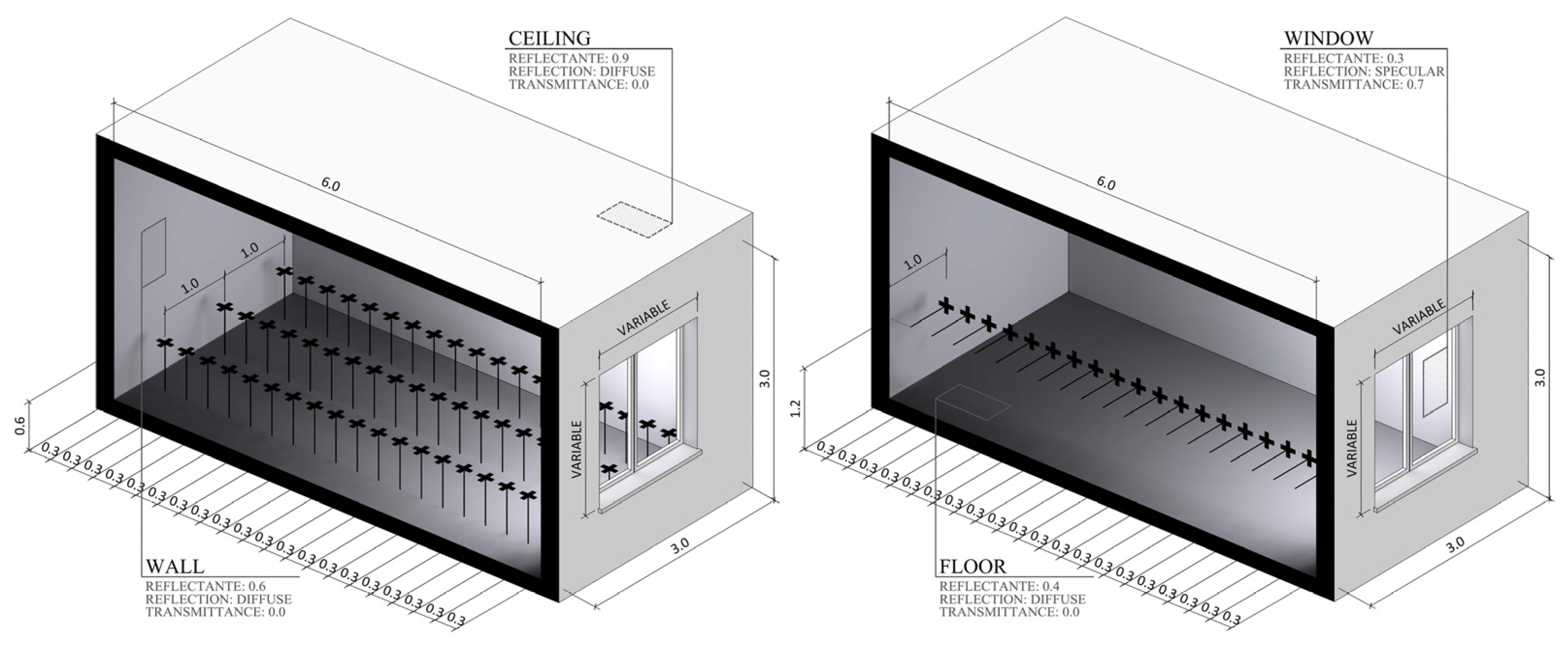 CEILING
REFLECTANTE: 0.9
REFLECTION: DIFFUSE
TRANSMITTANCE: 0.0

6.0

1.0
1.0

VARIABLE
VARIABLE

3.0
0.6

0.3 0.3 0.3 0.3 0.3 0.3 0.3 0.3 0.3 0.3 0.3 0.3 0.3 0.3 0.3 0.3 0.3 0.3 0.3 0.3

3.0

WALL
REFLECTANTE: 0.6
REFLECTION: DIFFUSE
TRANSMITTANCE: 0.0

WINDOW
REFLECTANTE: 0.3
REFLECTION: SPECULAR
TRANSMITTANCE: 0.7

6.0

1.0

VARIABLE
VARIABLE

3.0
1.2

0.3 0.3 0.3 0.3 0.3 0.3 0.3 0.3 0.3 0.3 0.3 0.3 0.3 0.3 0.3 0.3 0.3 0.3 0.3 0.3

3.0

FLOOR
REFLECTANTE: 0.4
REFLECTION: DIFFUSE
TRANSMITTANCE: 0.0