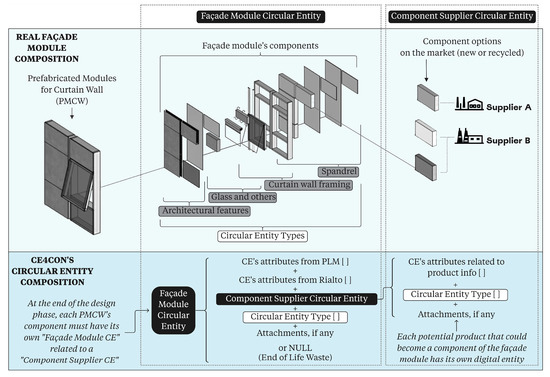 Façade Module Circular Entity

Component Supplier Circular Entity

REAL FAÇADE MODULE COMPOSITION

Prefabricated Modules for Curtain Wall (PMCW)

Façade module's components

Spandrel

Curtain wall framing

Glass and others

Architectural features

Circular Entity Types

Component options on the market (new or recycled)

Supplier A

Supplier B

CE4CON'S CIRCULAR ENTITY COMPOSITION

At the end of the design phase, each PMCW's component must have its own "Façade Module CE" related to a "Component Supplier CE"

Façade Module Circular Entity

CE's attributes from PLM [ ]
+
CE's attributes from Rialto [ ]
+
Component Supplier Circular Entity
+
Circular Entity Type [ ]
+
Attachments, if any

or NULL
(End of Life Waste)

CE's attributes related to product info [ ]
+
Circular Entity Type [ ]
+
Attachments, if any

Each potential product that could become a component of the façade module has its own digital entity