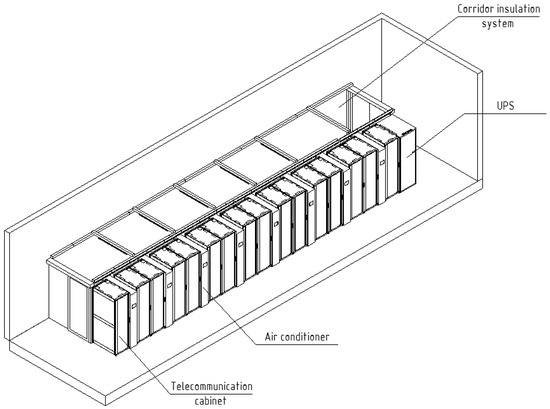 Corridor insulation system

UPS

Air conditioner

Telecommunication cabinet