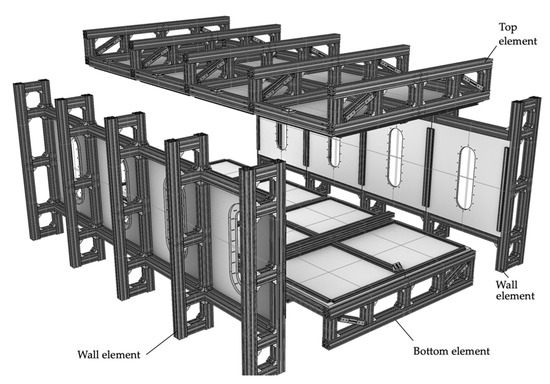 Top element

Wall element

Wall element

Bottom element