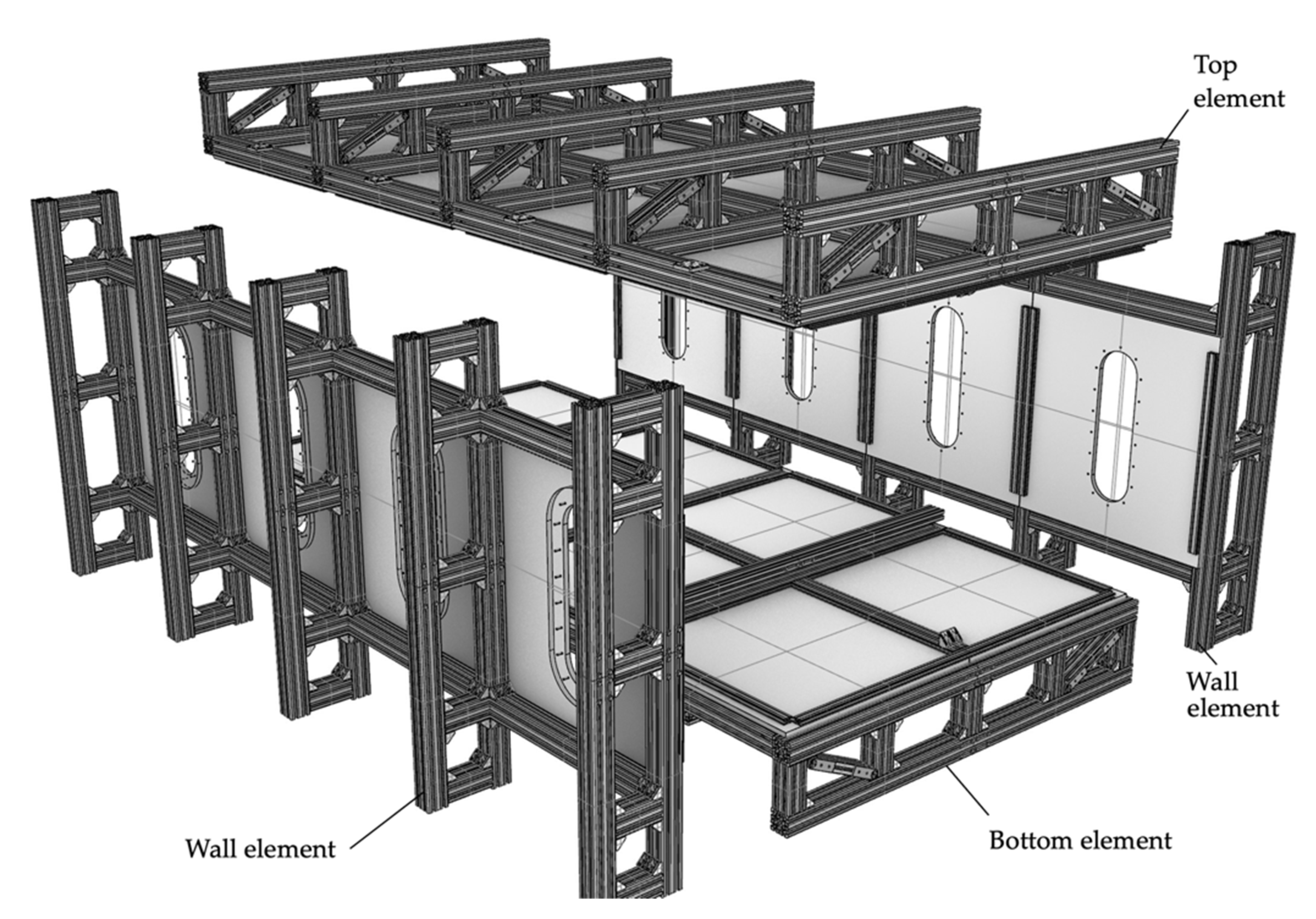 Top element

Wall element

Wall element

Bottom element