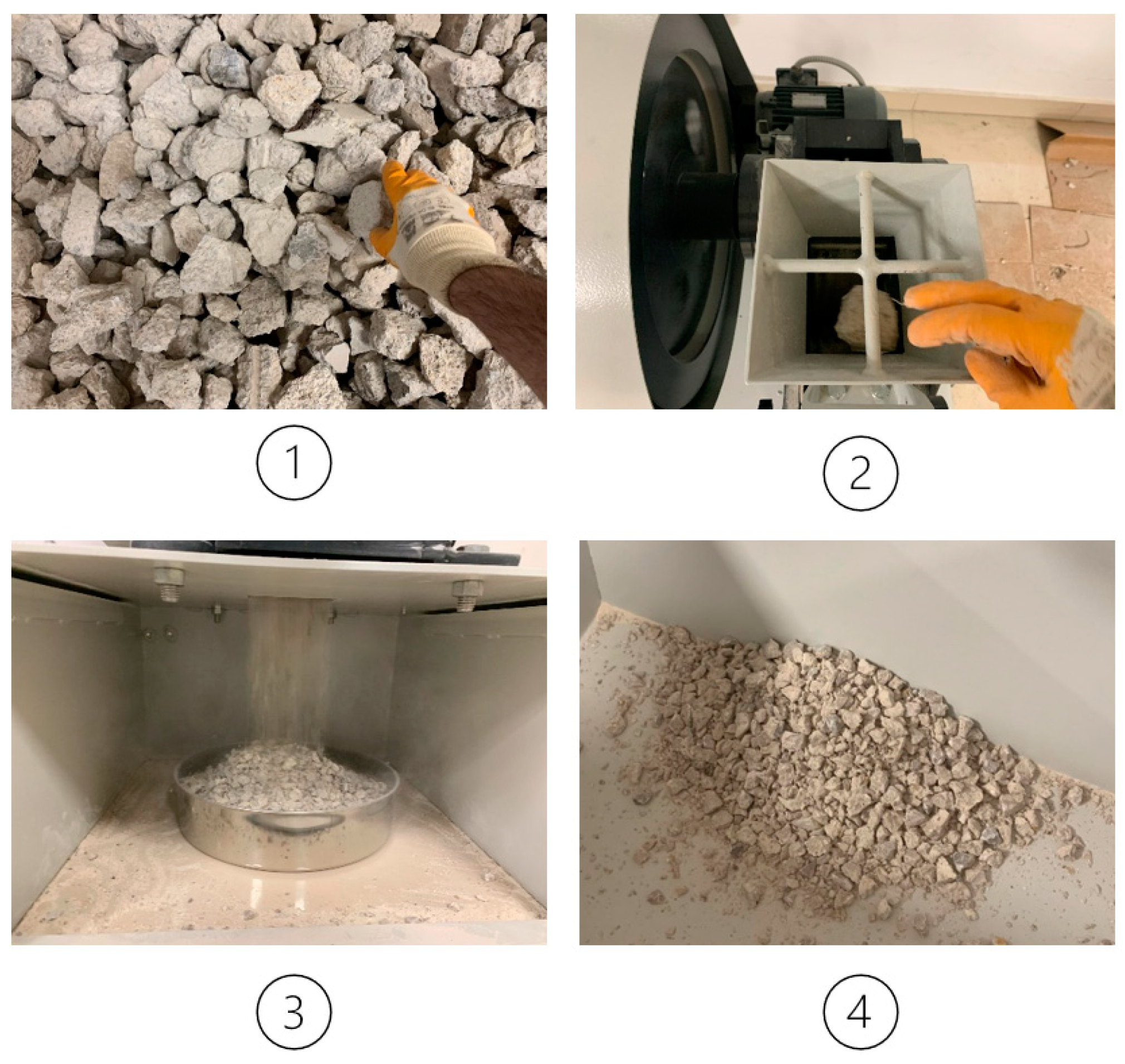 1

2

3

4