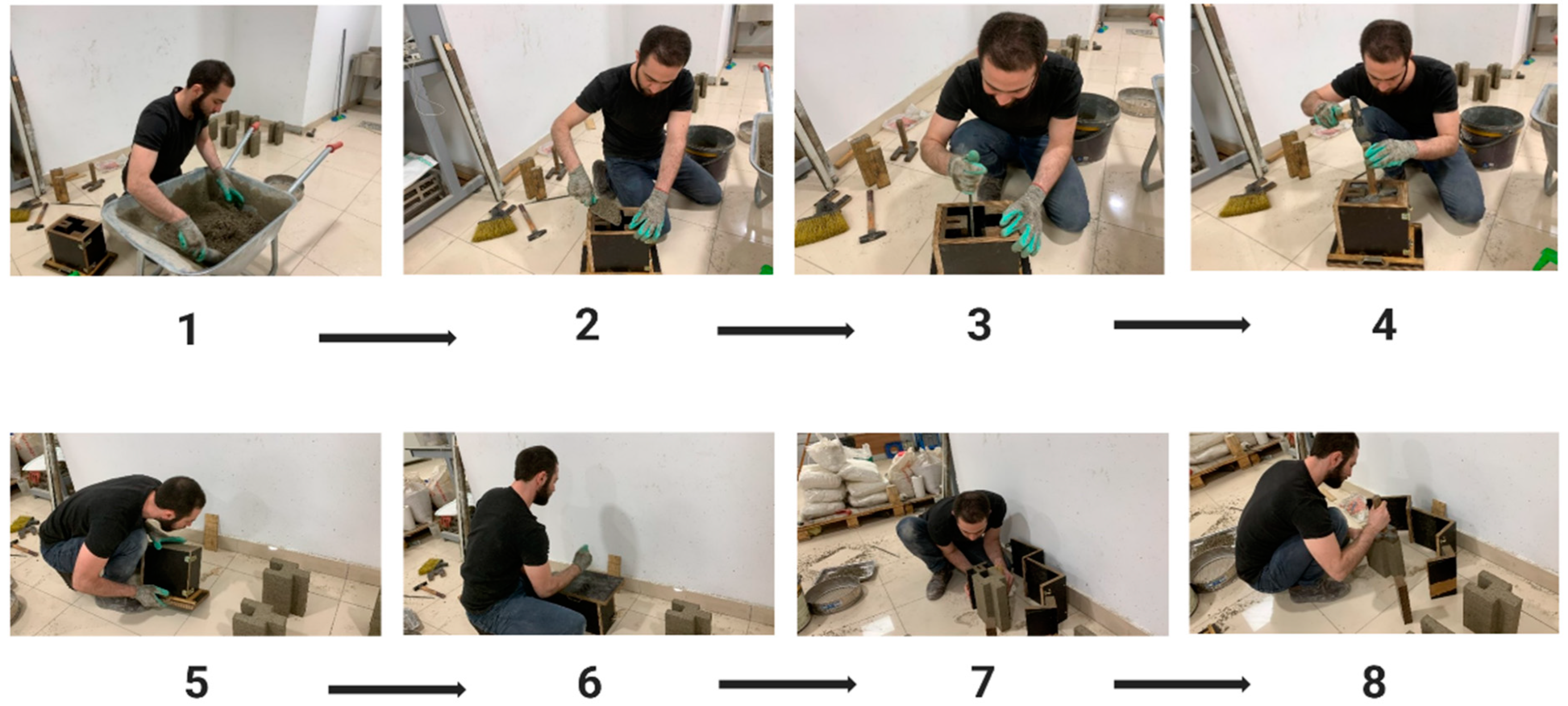 1 2 3 4

5 6 7 8