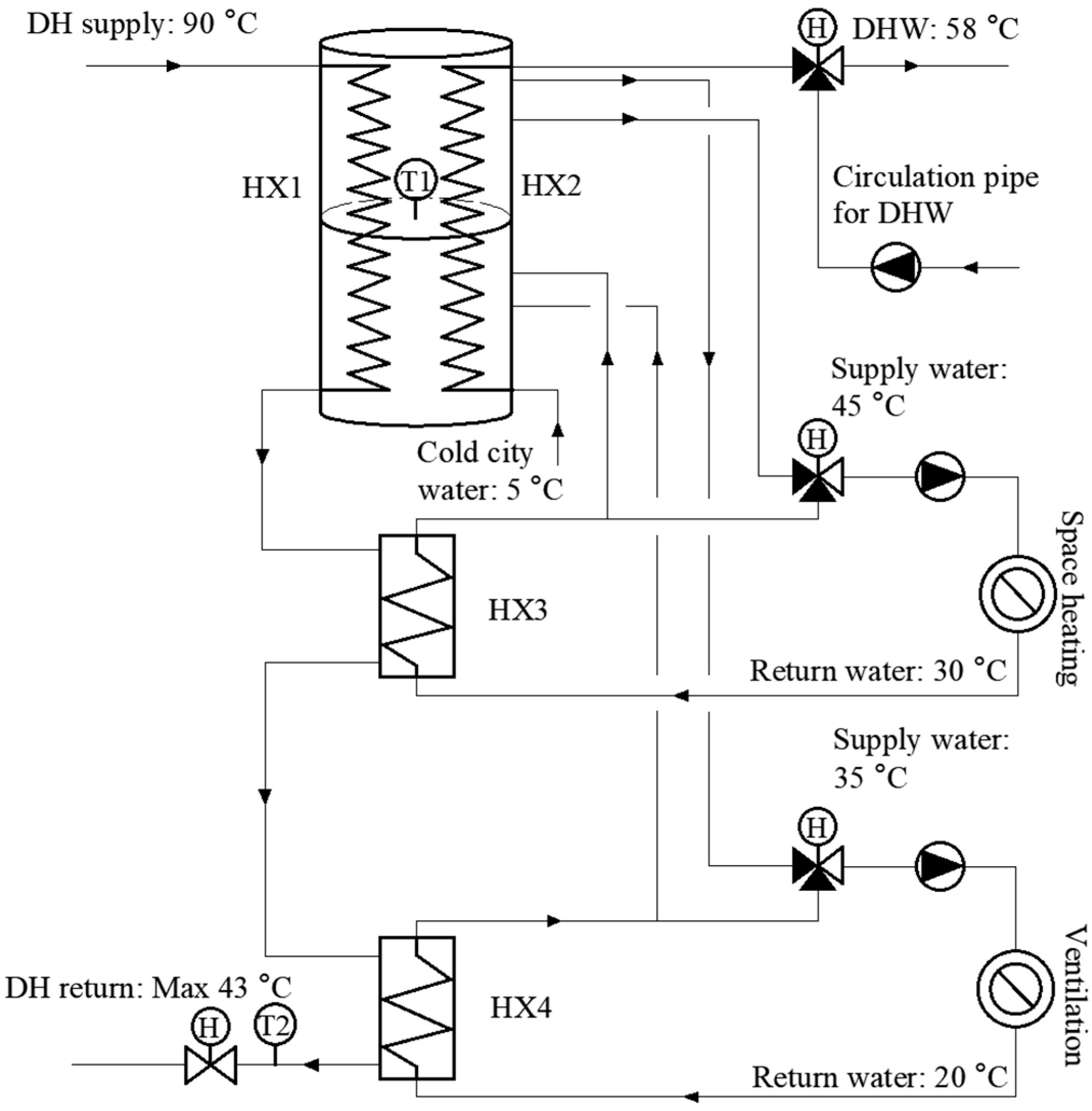 DH supply: 90 °C

H

DHW: 58 °C

HX1

T1

HX2

Circulation pipe for DHW

Supply water: 45 °C

H

Cold city water: 5 °C

Space heating

HX3

Return water: 30 °C

Supply water: 35 °C

H

Ventilation

DH return: Max 43 °C

H

T2

HX4

Return water: 20 °C