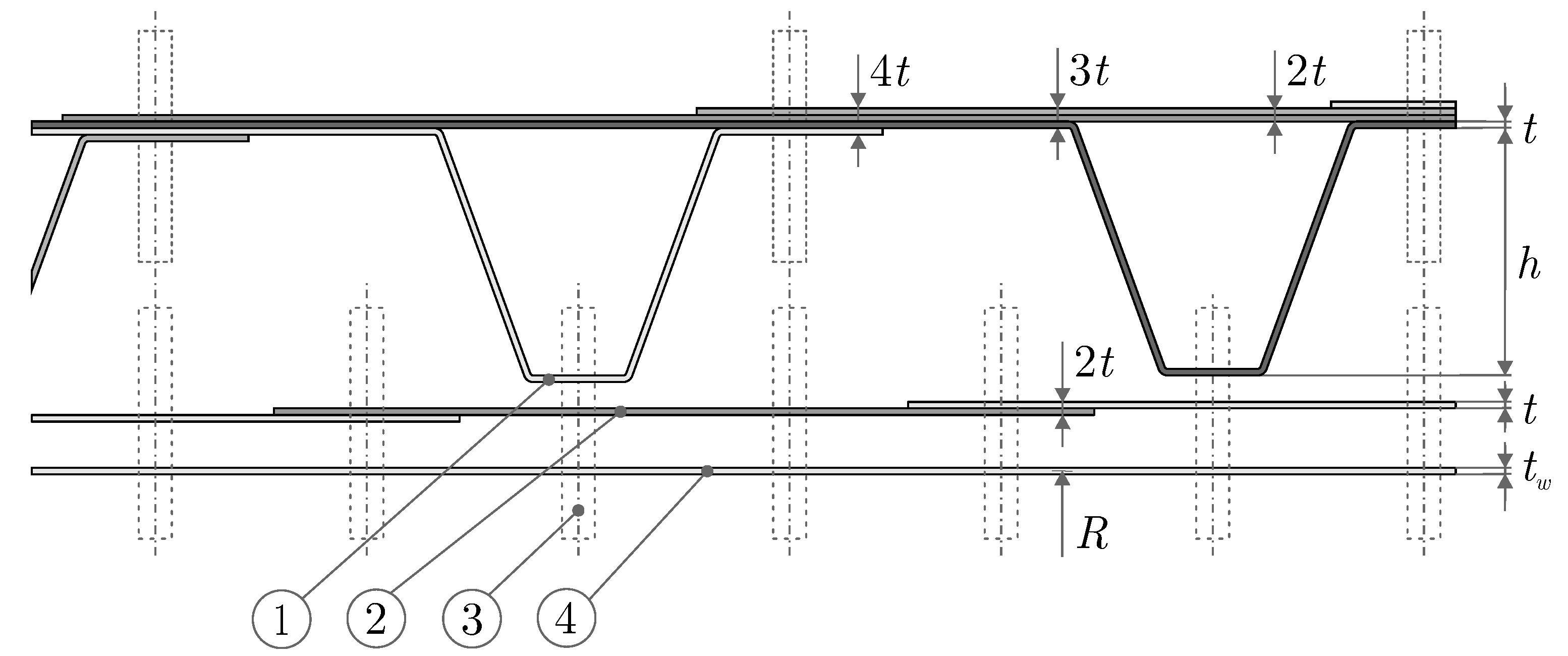 $4t$
$3t$
$2t$
$t$
$h$
$2t$
$t$
$t_w$
$R$
1
2
3
4