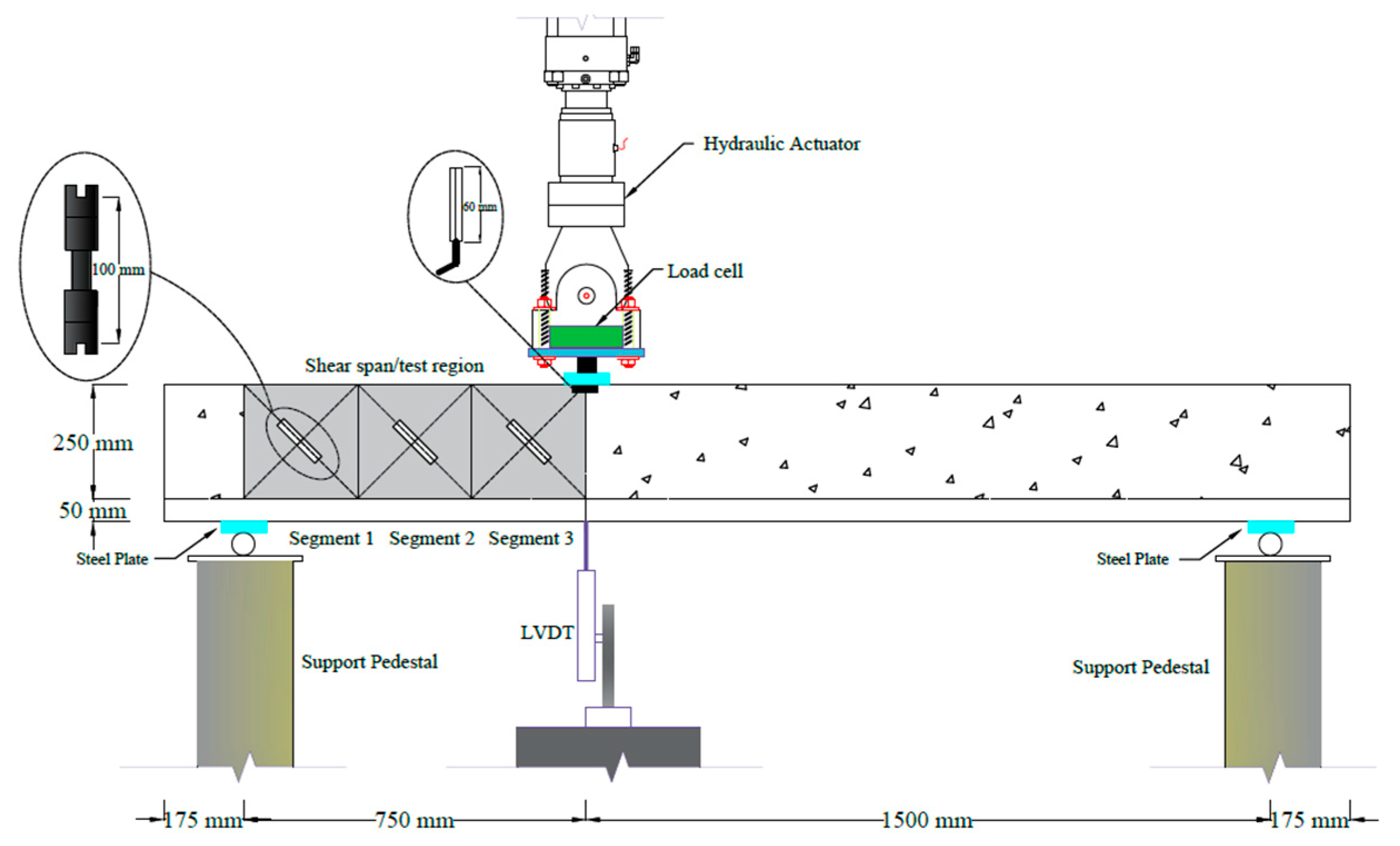 Hydraulic Actuator

60 mm

100 mm

Load cell

Shear span/test region

250 mm

50 mm

Steel Plate

Segment 1 Segment 2 Segment 3

Steel Plate

LVDT

Support Pedestal

Support Pedestal

175 mm 750 mm 1500 mm 175 mm