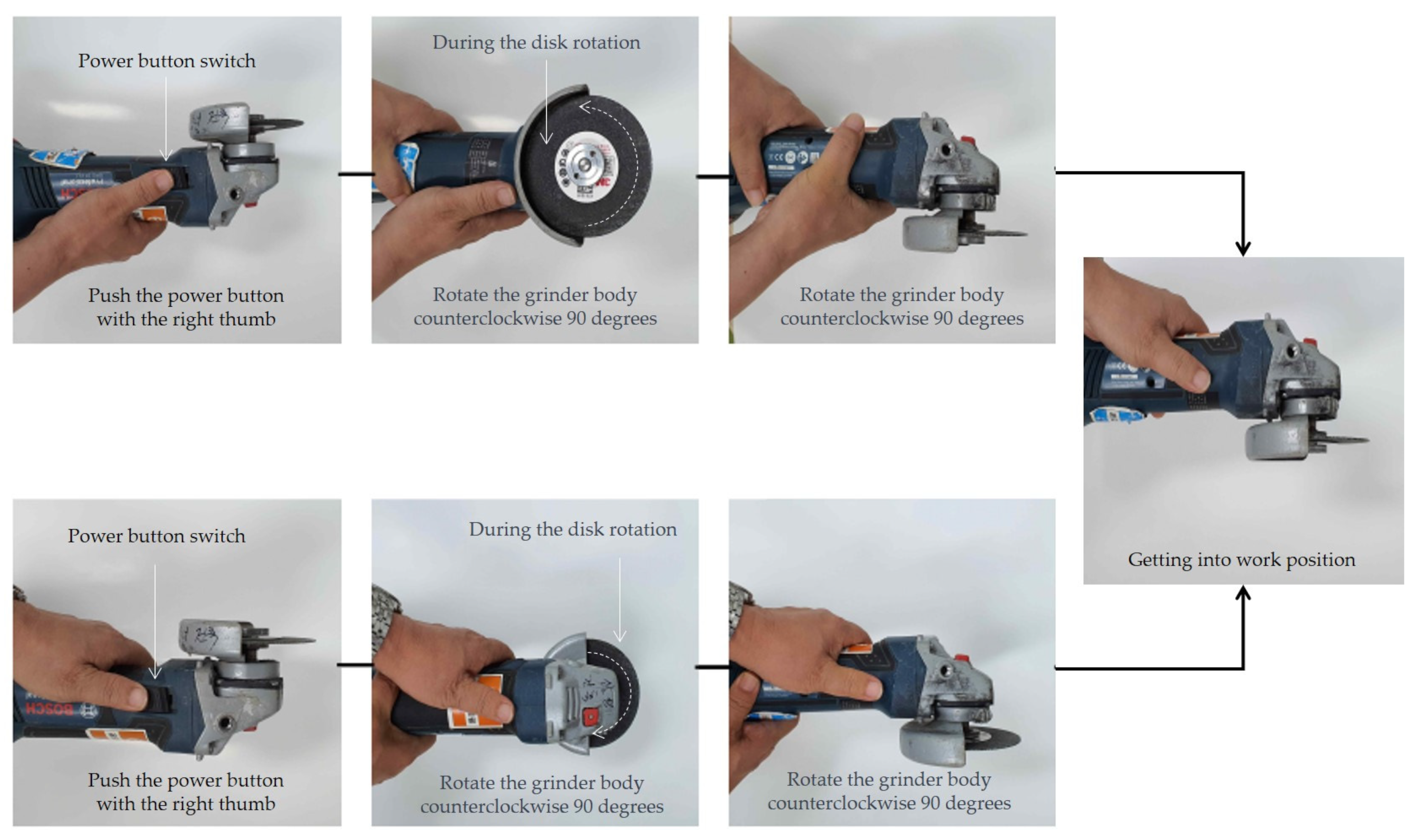 Power button switch

Push the power button with the right thumb

During the disk rotation

Rotate the grinder body counterclockwise 90 degrees

Rotate the grinder body counterclockwise 90 degrees

Getting into work position

Power button switch

BOSCH

Push the power button with the right thumb

During the disk rotation

Rotate the grinder body counterclockwise 90 degrees

Rotate the grinder body counterclockwise 90 degrees