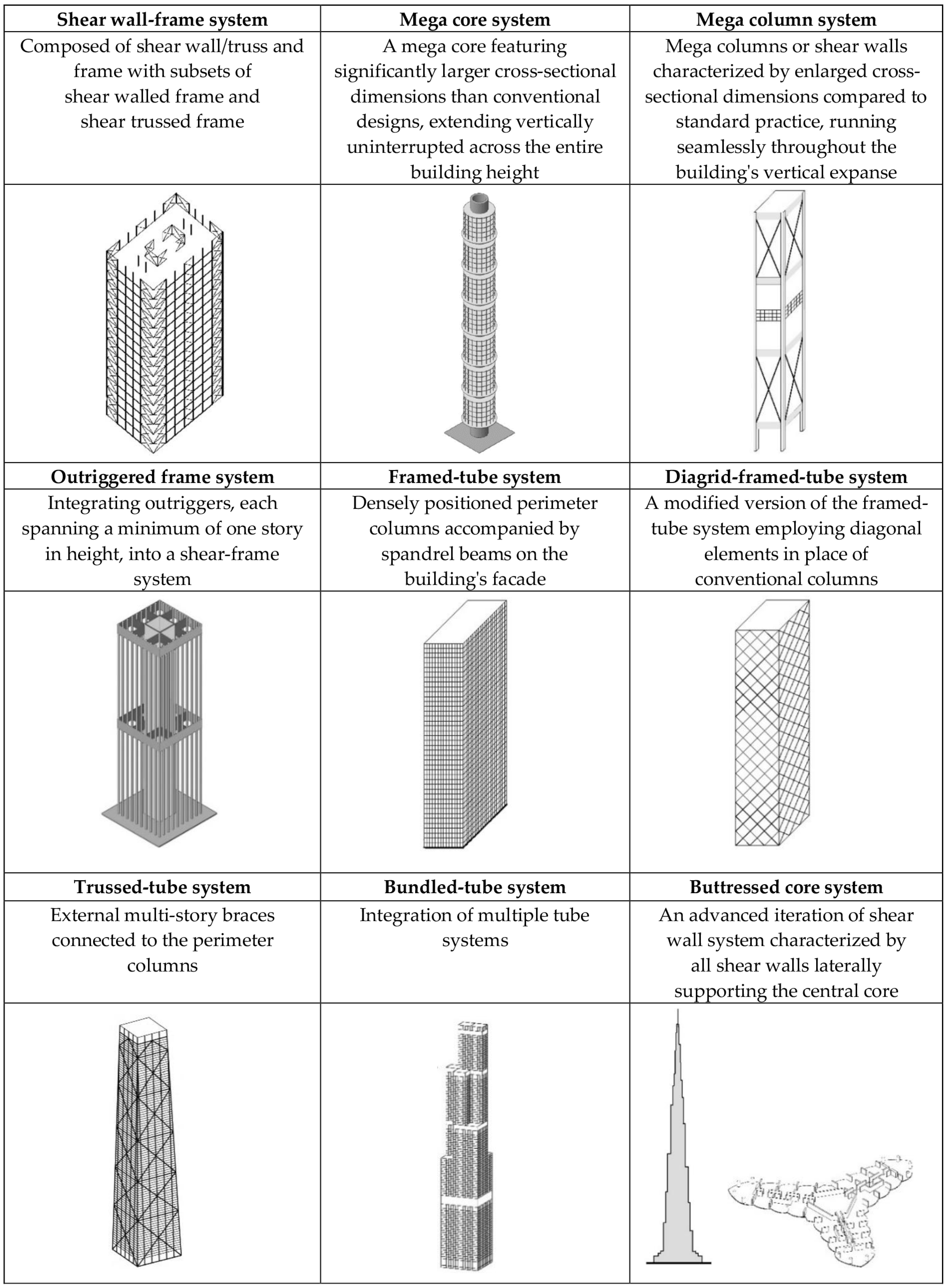 | Shear wall-frame system | Mega core system | Mega column system |
|---|---|---|
| Composed of shear wall/truss and frame with subsets of shear walled frame and shear trussed frame | A mega core featuring significantly larger cross-sectional dimensions than conventional designs, extending vertically uninterrupted across the entire building height | Mega columns or shear walls characterized by enlarged cross-sectional dimensions compared to standard practice, running seamlessly throughout the building's vertical expanse |
| | | |
| **Outriggered frame system** | **Framed-tube system** | **Diagrid-framed-tube system** |
| Integrating outriggers, each spanning a minimum of one story in height, into a shear-frame system | Densely positioned perimeter columns accompanied by spandrel beams on the building's facade | A modified version of the framed-tube system employing diagonal elements in place of conventional columns |
| | | |
| **Trussed-tube system** | **Bundled-tube system** | **Buttressed core system** |
| External multi-story braces connected to the perimeter columns | Integration of multiple tube systems | An advanced iteration of shear wall system characterized by all shear walls laterally supporting the central core |
| | | |