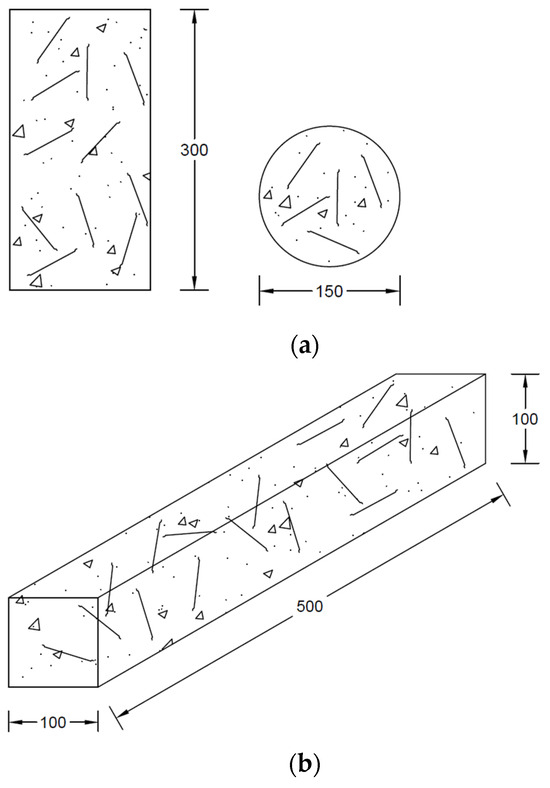 300

150

(a)

100

500

100

(b)