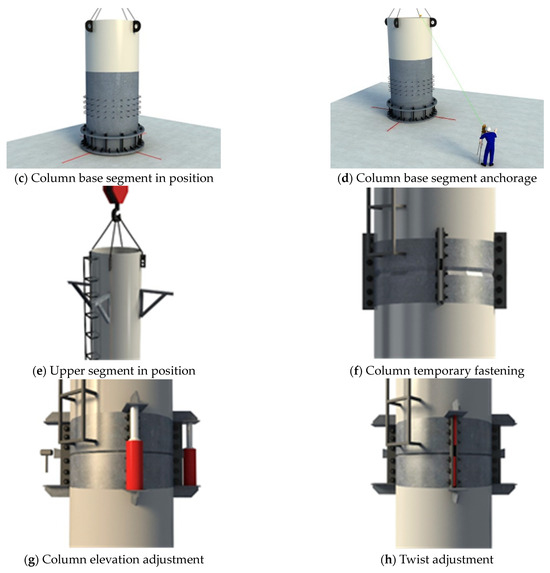 (c) Column base segment in position

(d) Column base segment anchorage

(e) Upper segment in position

(f) Column temporary fastening

(g) Column elevation adjustment

(h) Twist adjustment