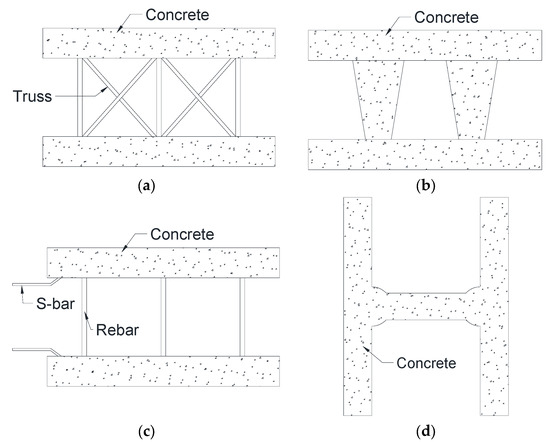 Concrete

Truss

(a)

Concrete

(b)

Concrete

S-bar

Rebar

(c)

Concrete

(d)