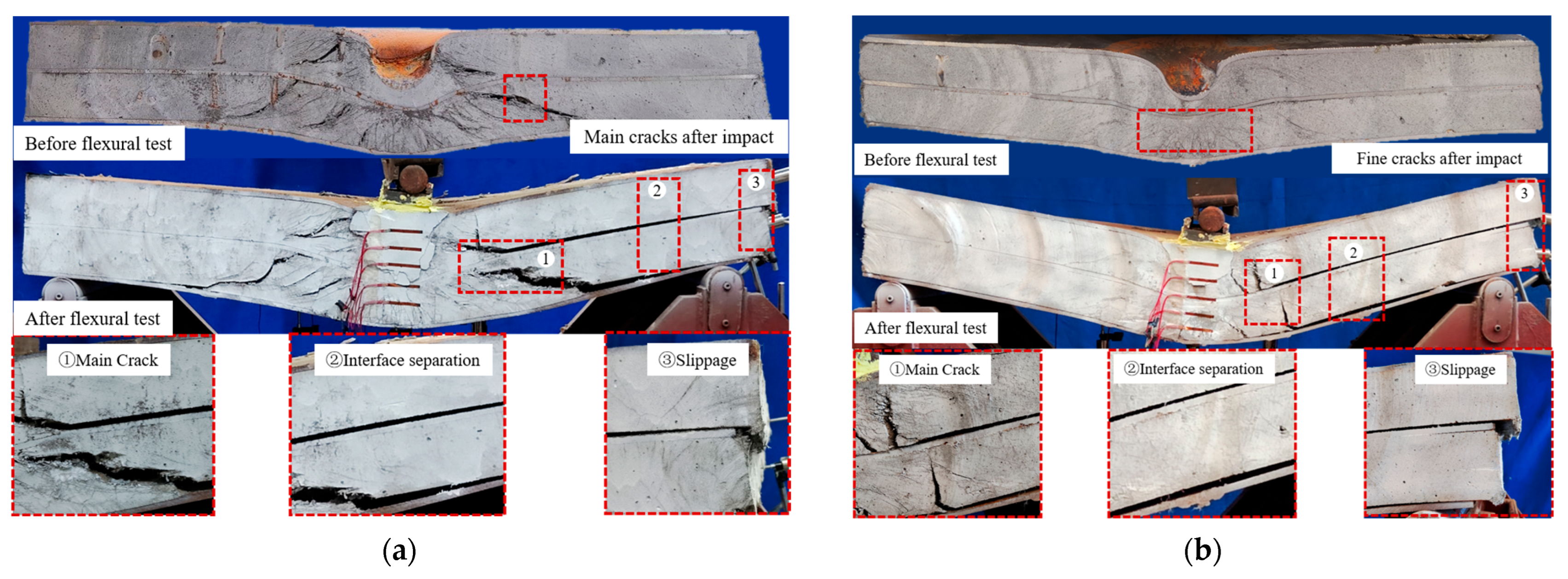 Before flexural test
Main cracks after impact
2
3
1
After flexural test
①Main Crack
②Interface separation
③Slippage
(a)

Before flexural test
Fine cracks after impact
3
2
1
After flexural test
①Main Crack
②Interface separation
③Slippage
(b)