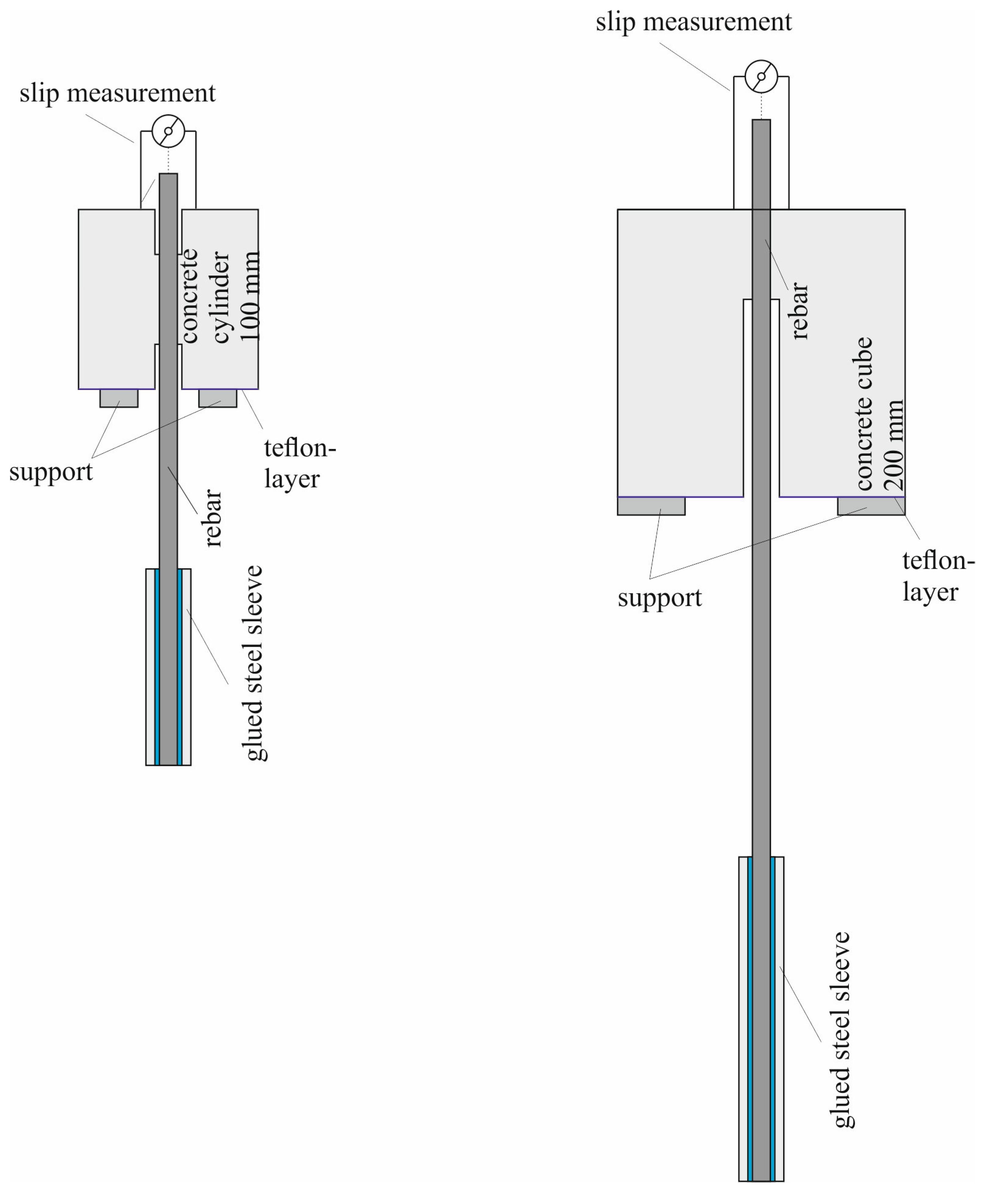 slip measurement

concrete cylinder 100 mm

support

teflon-layer

rebar

glued steel sleeve

slip measurement

rebar

concrete cube 200 mm

support

teflon-layer

glued steel sleeve