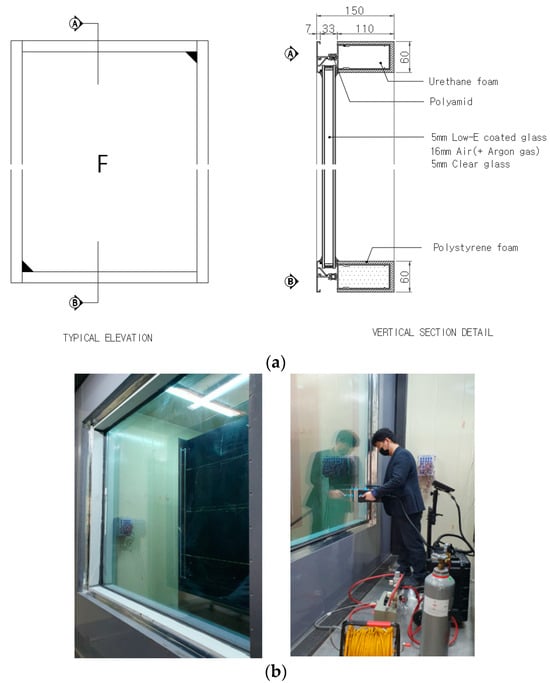 A

F

B

TYPICAL ELEVATION

150
7 33 110

A

60

Urethane foam

Polyamid

5mm Low-E coated glass
16mm Air(+ Argon gas)
5mm Clear glass

Polystyrene foam

B

60

VERTICAL SECTION DETAIL

(a)

(b)