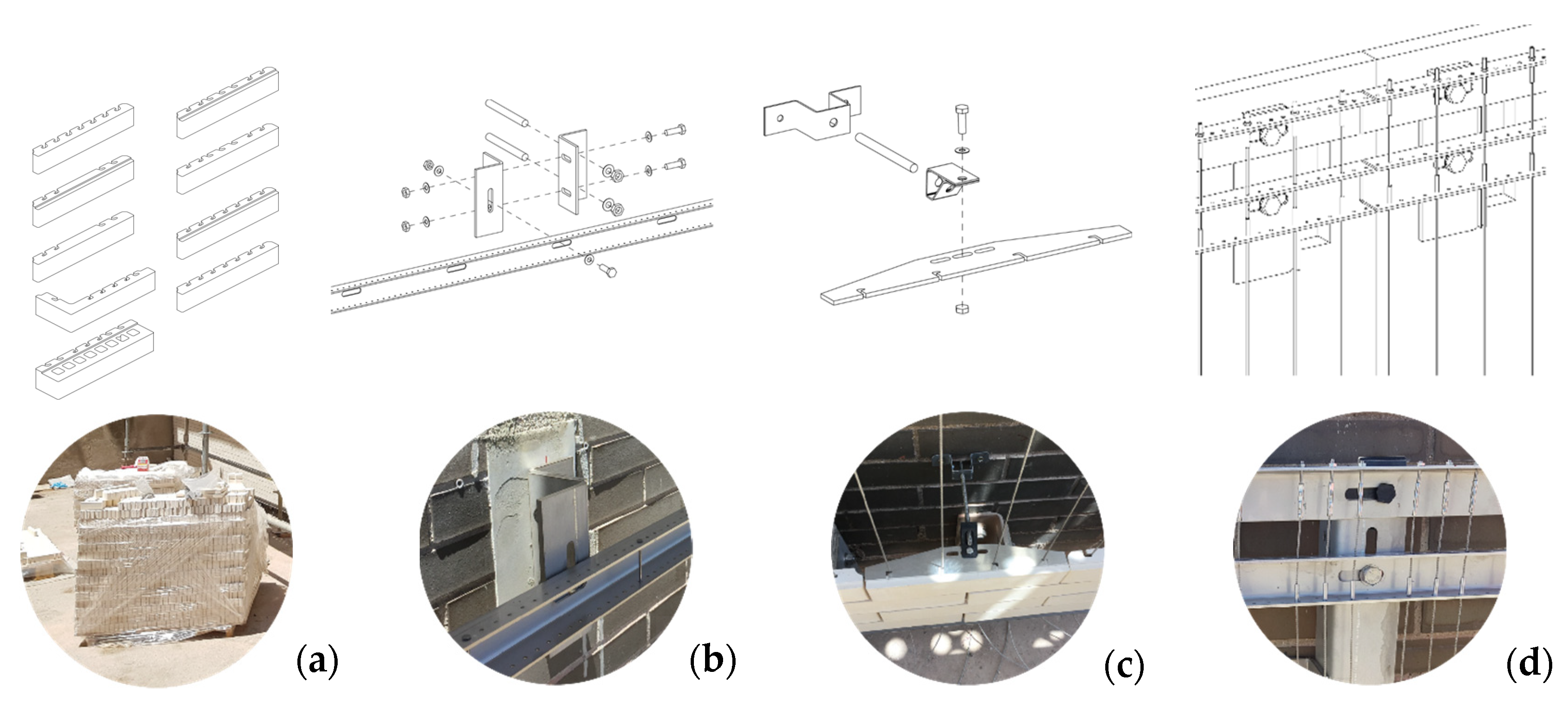 (a)

(b)

(c)

(d)