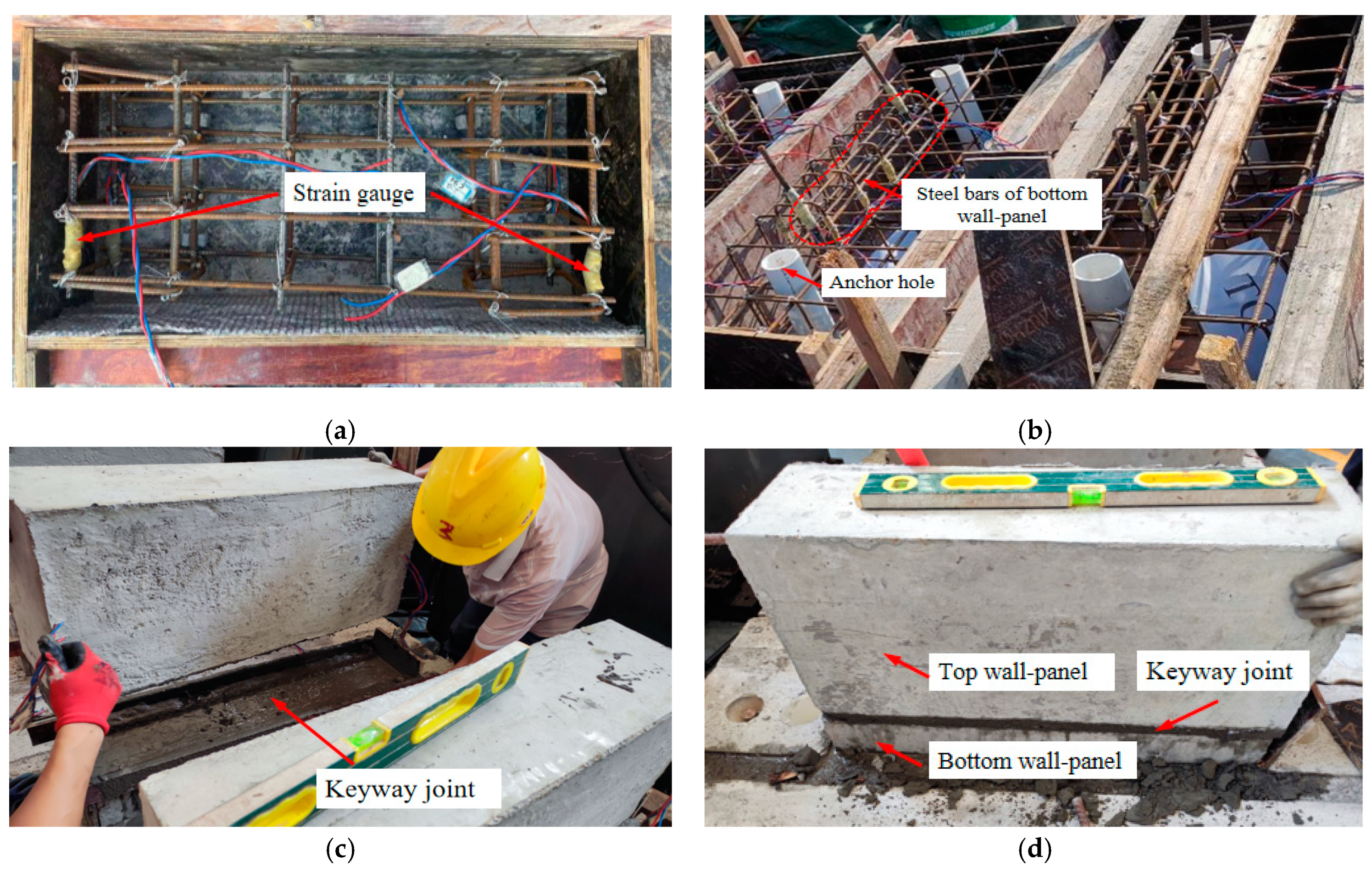 Strain gauge

(a)

Steel bars of bottom wall-panel

Anchor hole

(b)

Keyway joint

(c)

Top wall-panel

Keyway joint

Bottom wall-panel

(d)