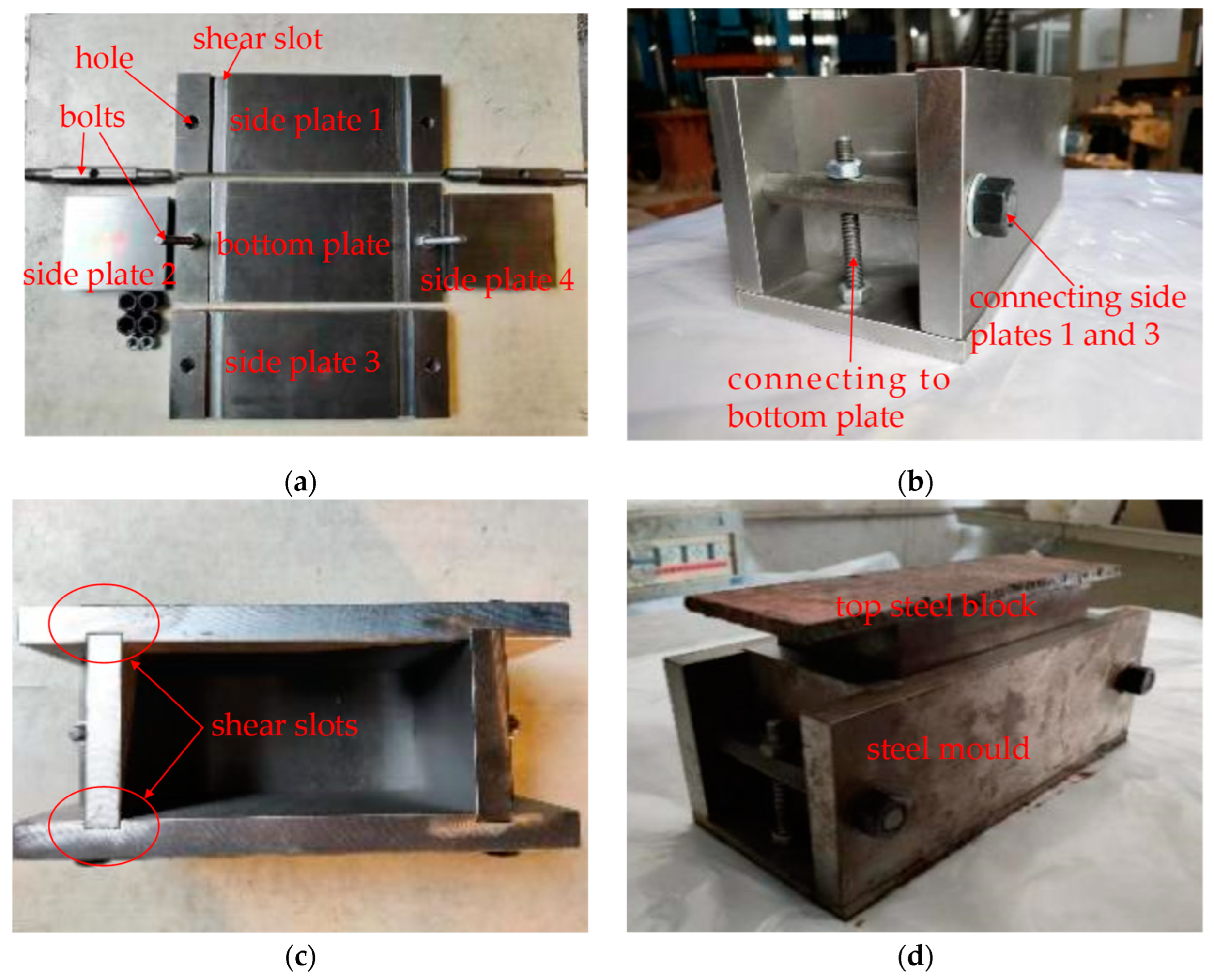 shear slot
hole
bolts
side plate 1
bottom plate
side plate 2
side plate 4
side plate 3

(a)

connecting side plates 1 and 3
connecting to bottom plate

(b)

shear slots

(c)

top steel block
steel mould

(d)