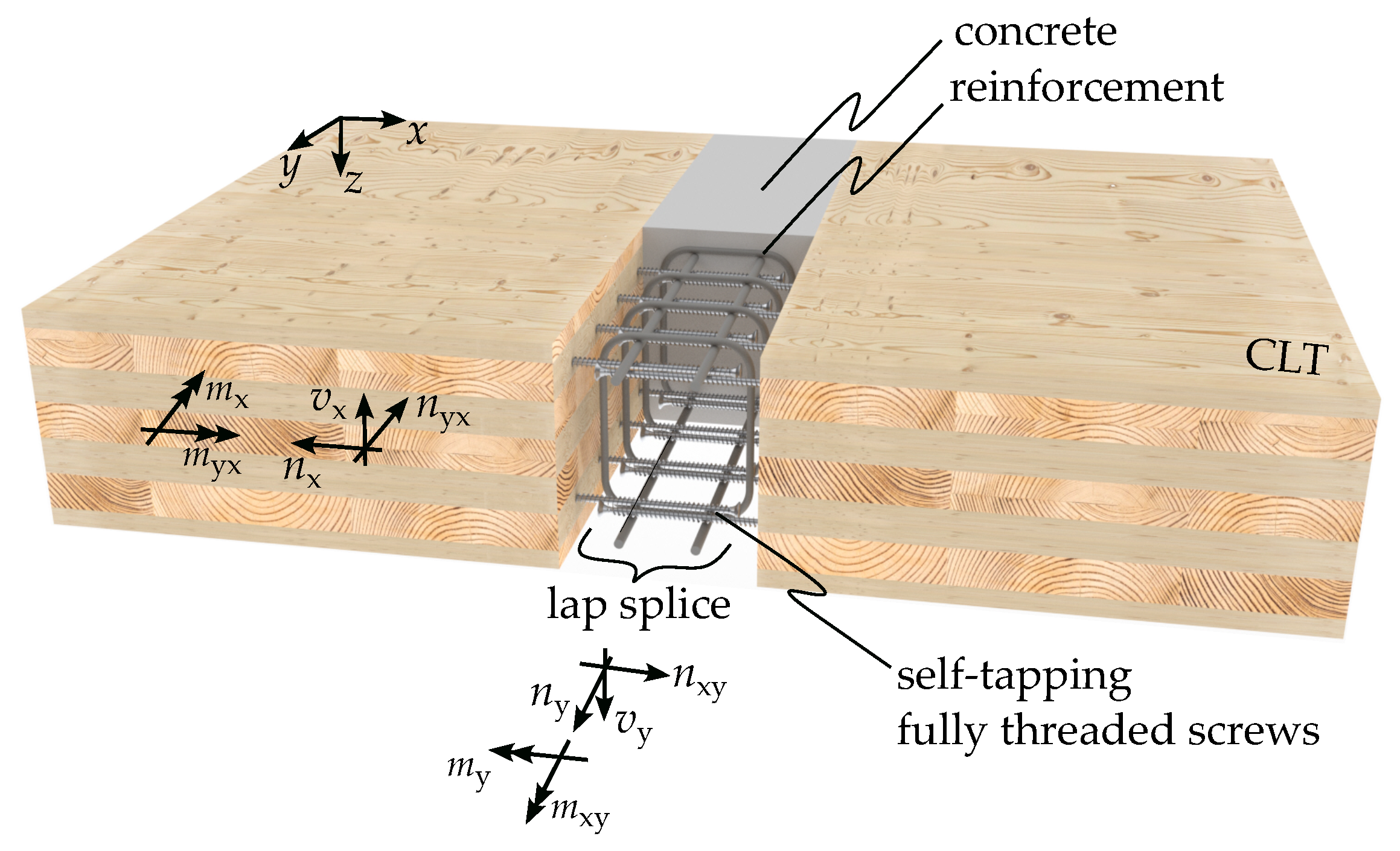 concrete
reinforcement

$x$
$y$
$z$

CLT

$m_x$
$v_x$
$n_{yx}$
$m_{yx}$
$n_x$

lap splice

$n_{xy}$
$n_y$
$v_y$
$m_y$
$m_{xy}$

self-tapping
fully threaded screws