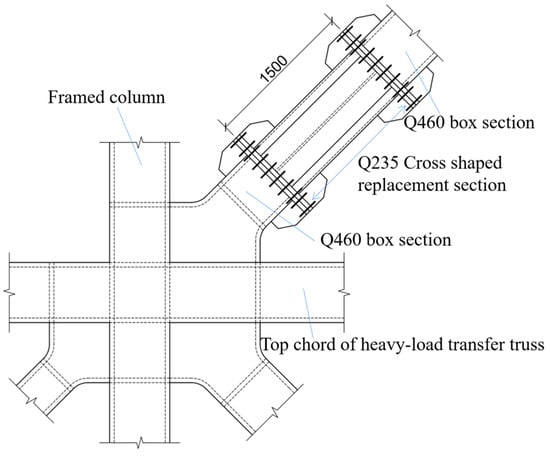 1500

Framed column

Q460 box section

Q235 Cross shaped replacement section

Q460 box section

Top chord of heavy-load transfer truss