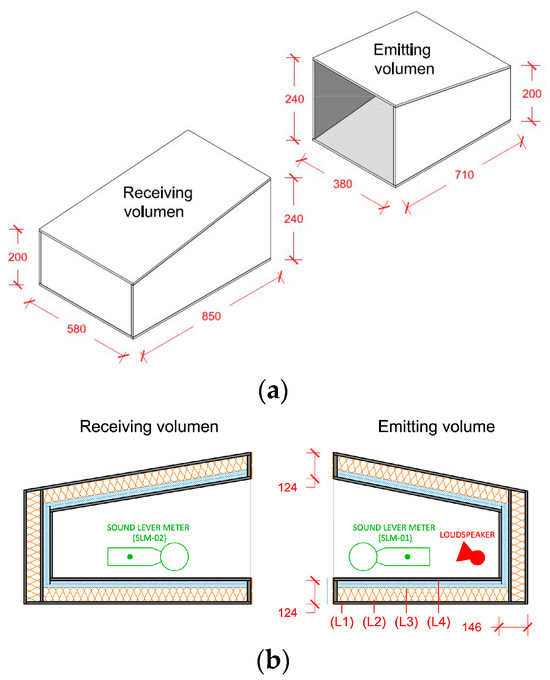 Emitting volumen

240

200

380

710

Receiving volumen

240

200

580

850

(a)

Receiving volumen

Emitting volume

124

SOUND LEVER METER (SLM-02)

SOUND LEVER METER (SLM-01)

LOUDSPEAKER

124

(L1) (L2) (L3) (L4)

146

(b)