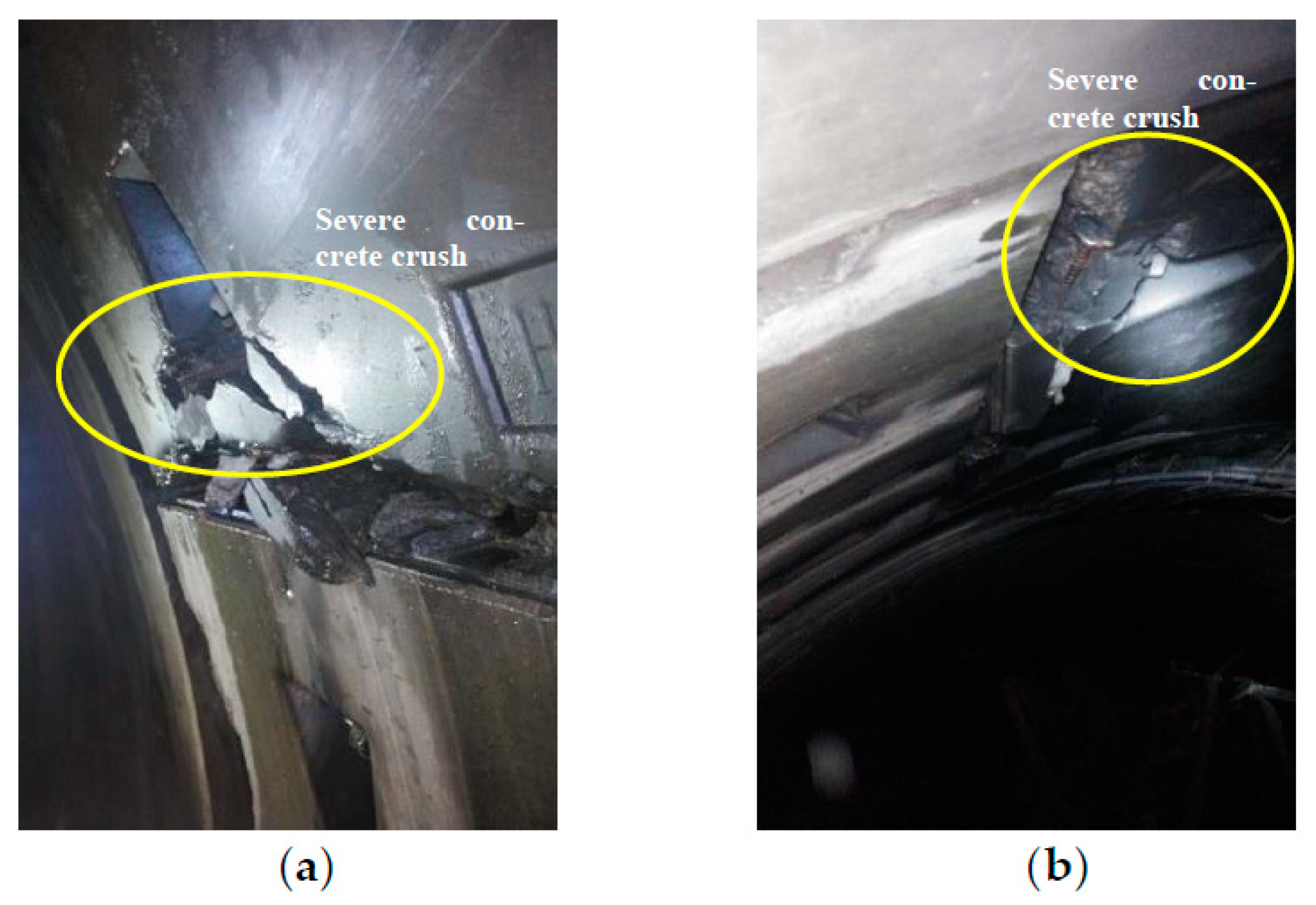 Severe concrete crush

(a)

Severe concrete crush

(b)