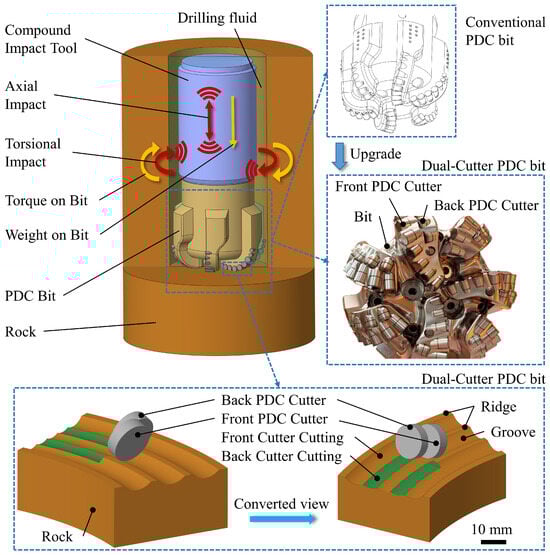 Compound Impact Tool

Drilling fluid

Axial Impact

Torsional Impact

Torque on Bit

Weight on Bit

PDC Bit

Rock

Conventional PDC bit

Upgrade

Dual-Cutter PDC bit

Front PDC Cutter

Back PDC Cutter

Bit

Dual-Cutter PDC bit

Back PDC Cutter

Front PDC Cutter

Front Cutter Cutting

Back Cutter Cutting

Ridge

Groove

Converted view

Rock

10 mm