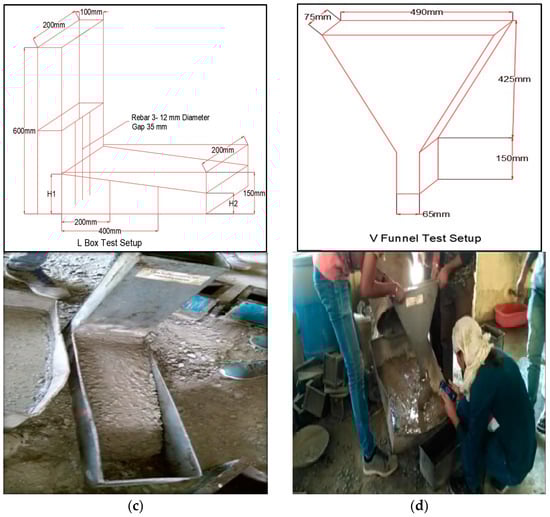 100mm
200mm
600mm
Rebar 3- 12 mm Diameter
Gap 35 mm
200mm
H1
150mm
H2
200mm
400mm
L Box Test Setup

75mm
490mm
425mm
150mm
65mm
V Funnel Test Setup

(c)

(d)